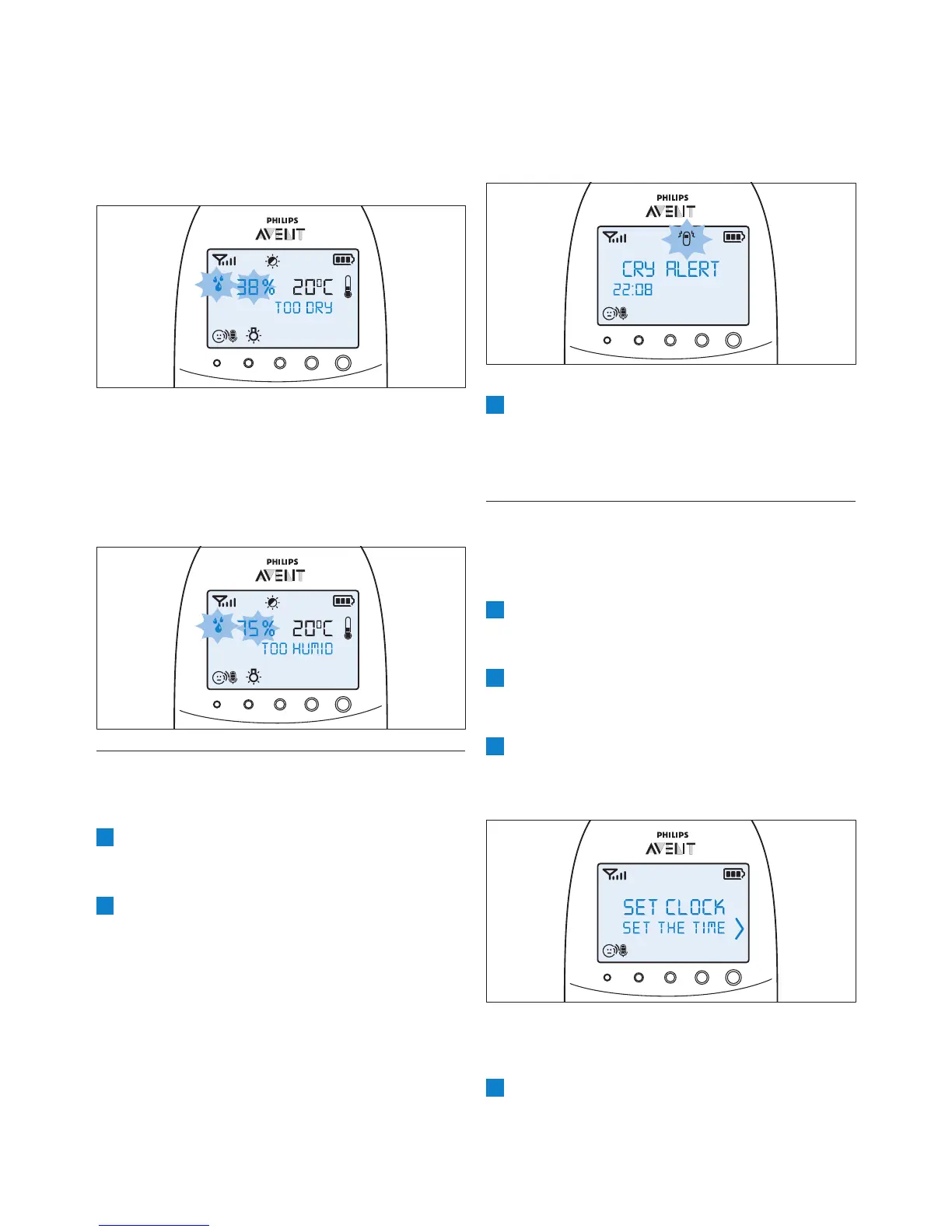 PHILIPS
AVENT

38% 20°C
TOO DRY

PHILIPS
AVENT

75% 20°C
TOO HUMID

PHILIPS
AVENT

CRY ALERT
22:08

PHILIPS
AVENT

SET CLOCK
SET THE TIME