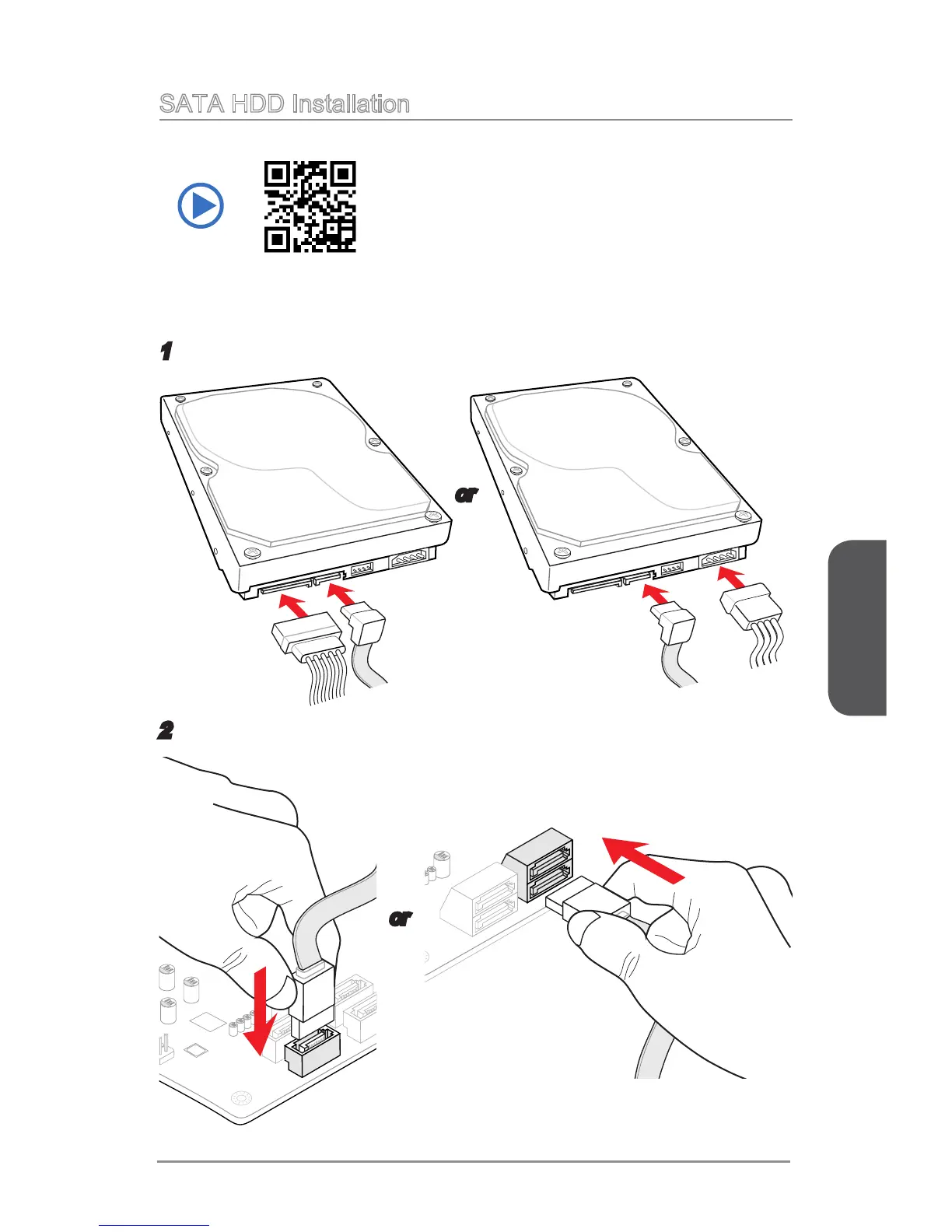 SATA HDD Installation

1

or

2

or