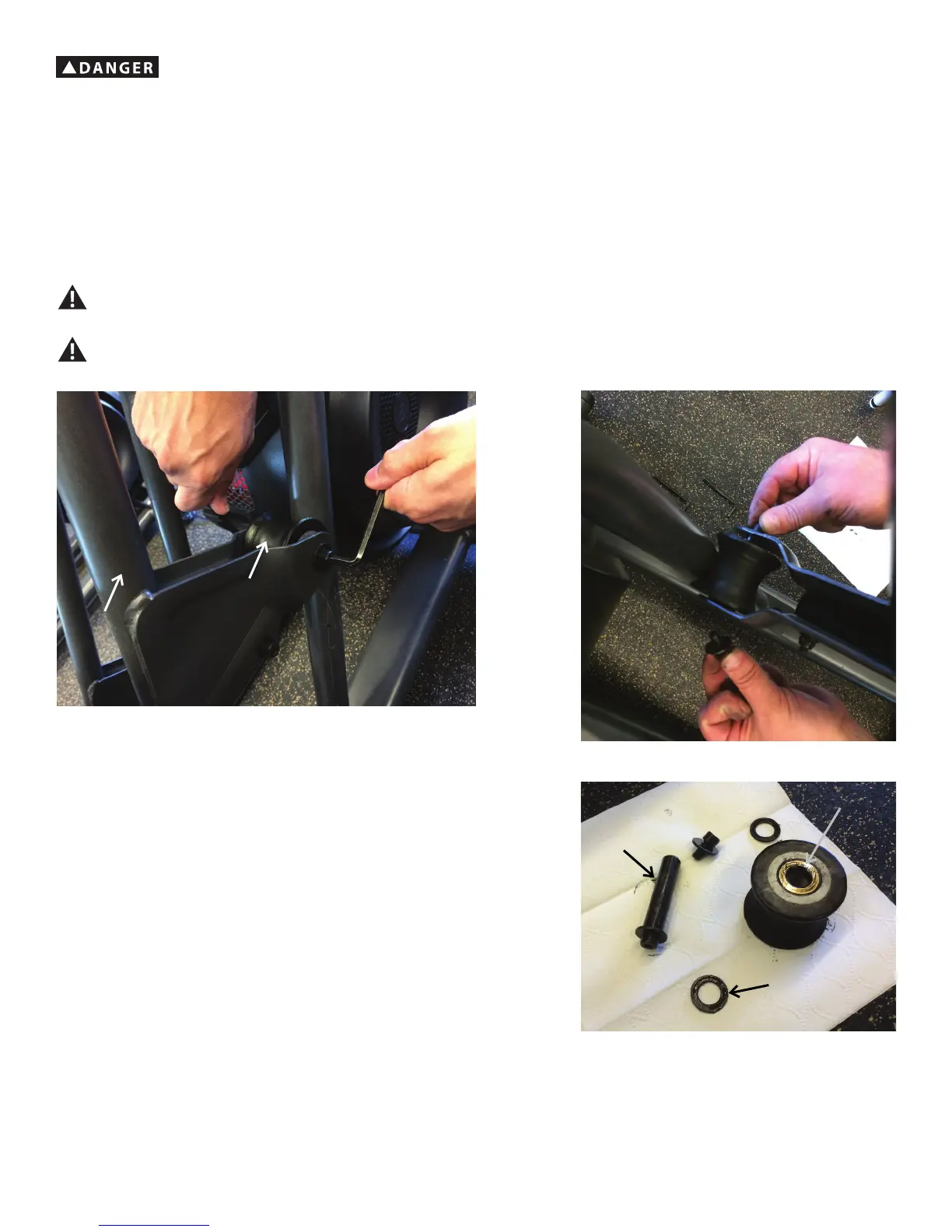 DANGER