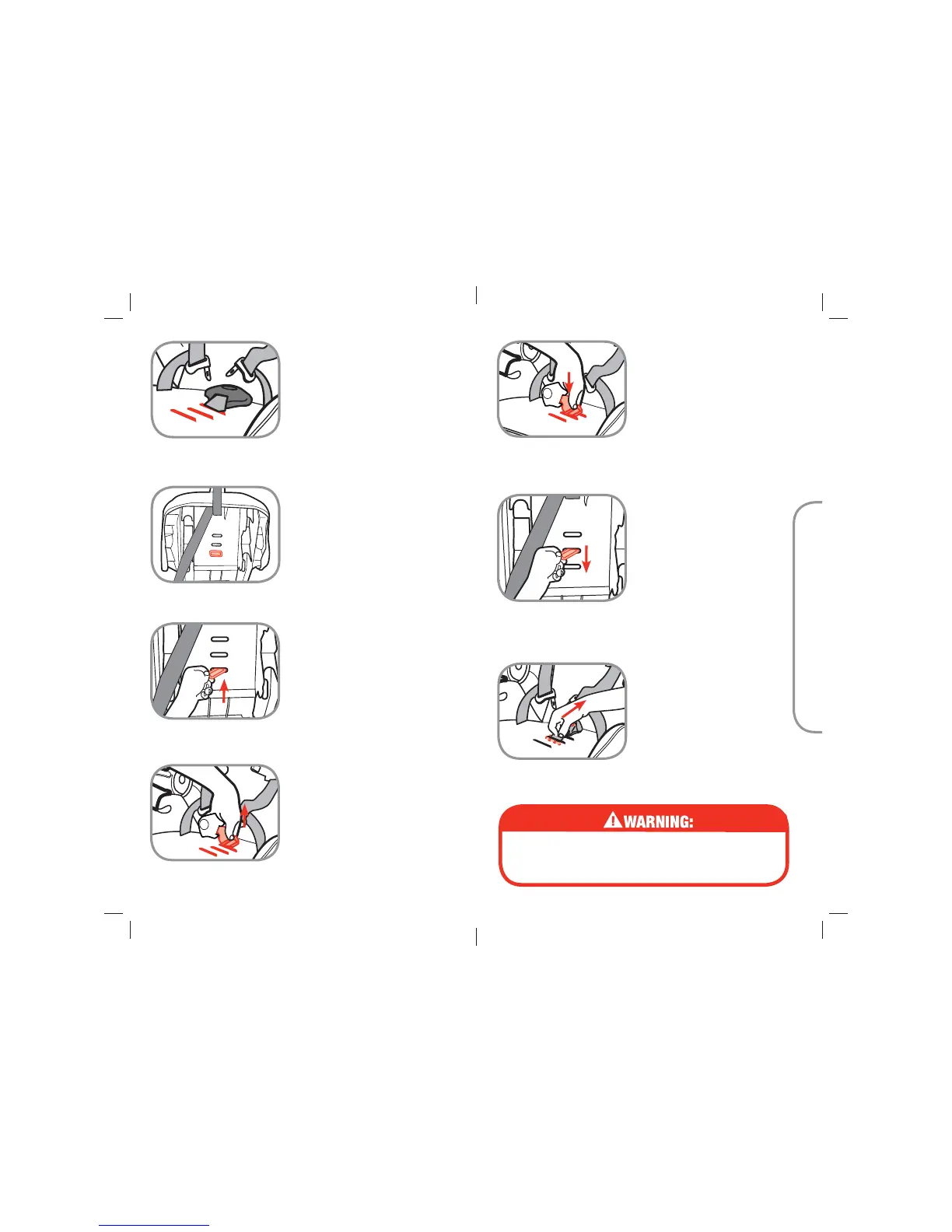 WARNING: