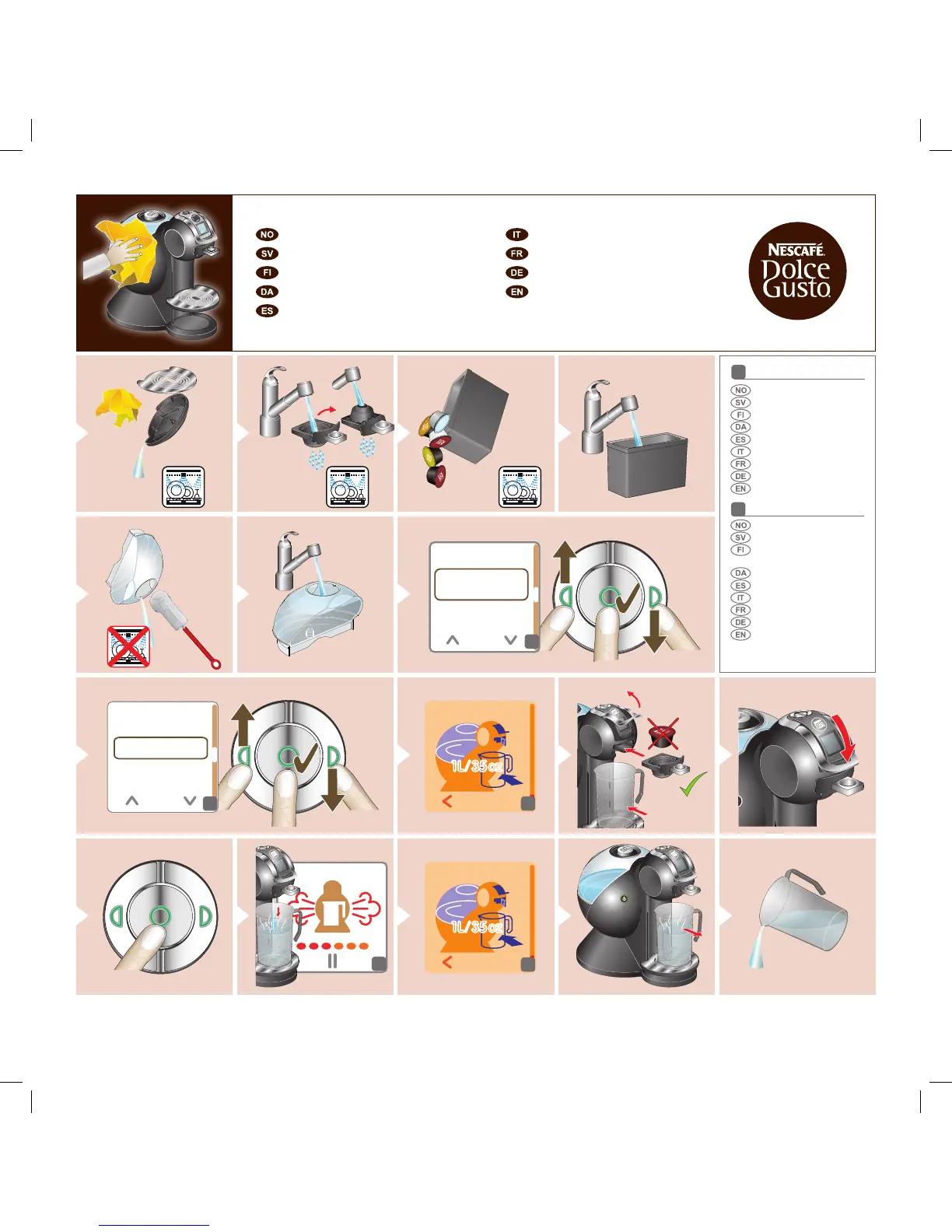 NO
SV
FI
DA
ES

IT
FR
DE
EN

NESCAFÉ
Dolce
Gusto

NO
SV
FI
DA
ES
IT
FR
DE
EN

NO
SV
FI
DA
ES
IT
FR
DE
EN

1L/35 oz

1L/35 oz