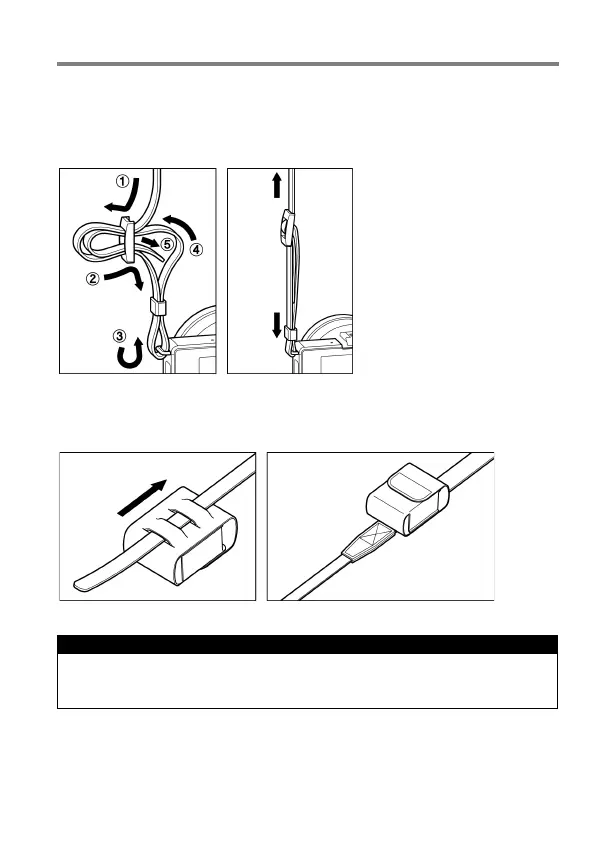 ①
②
③
④
⑤