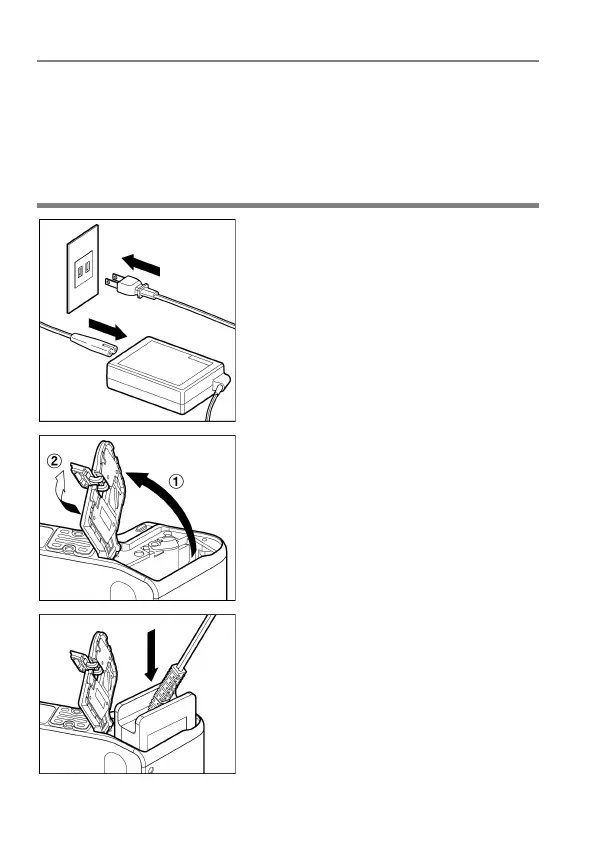 ②
①