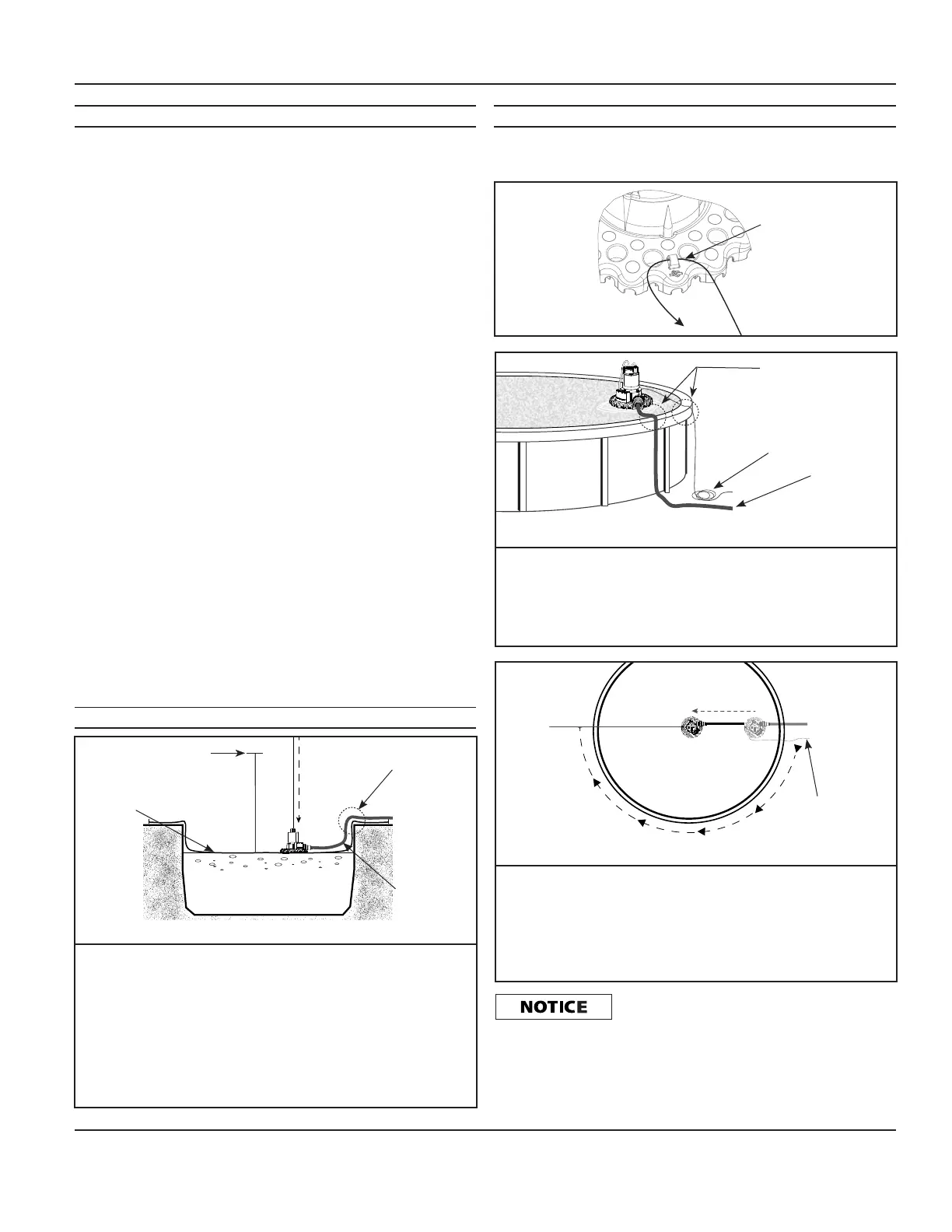 NOTICE