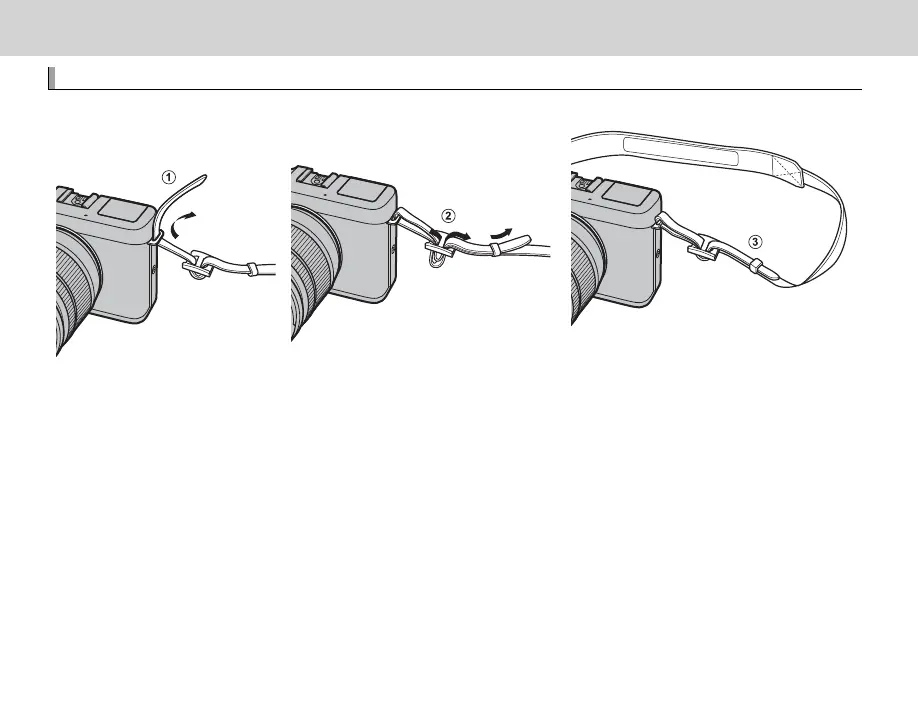 ①

②

③