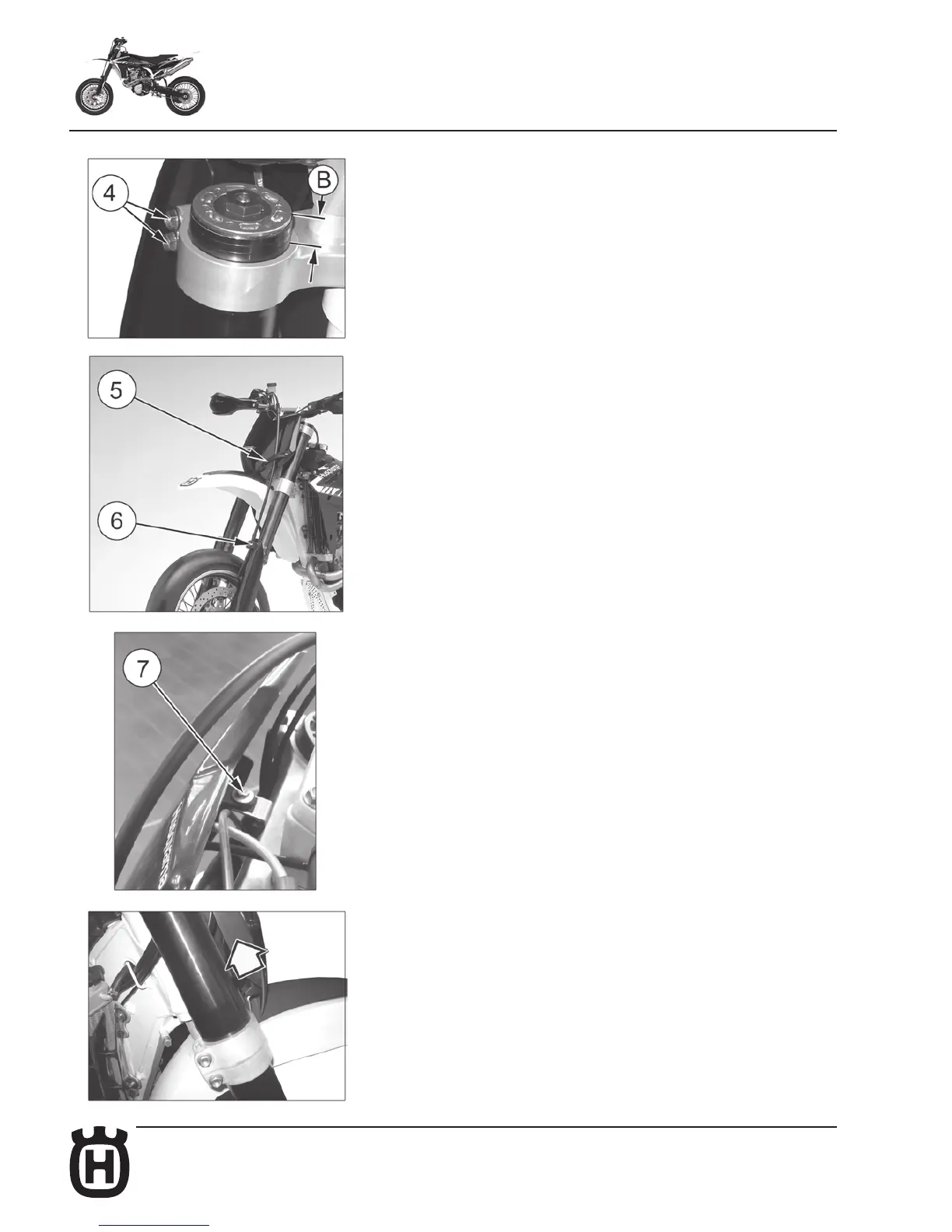 4

B

5

6

7