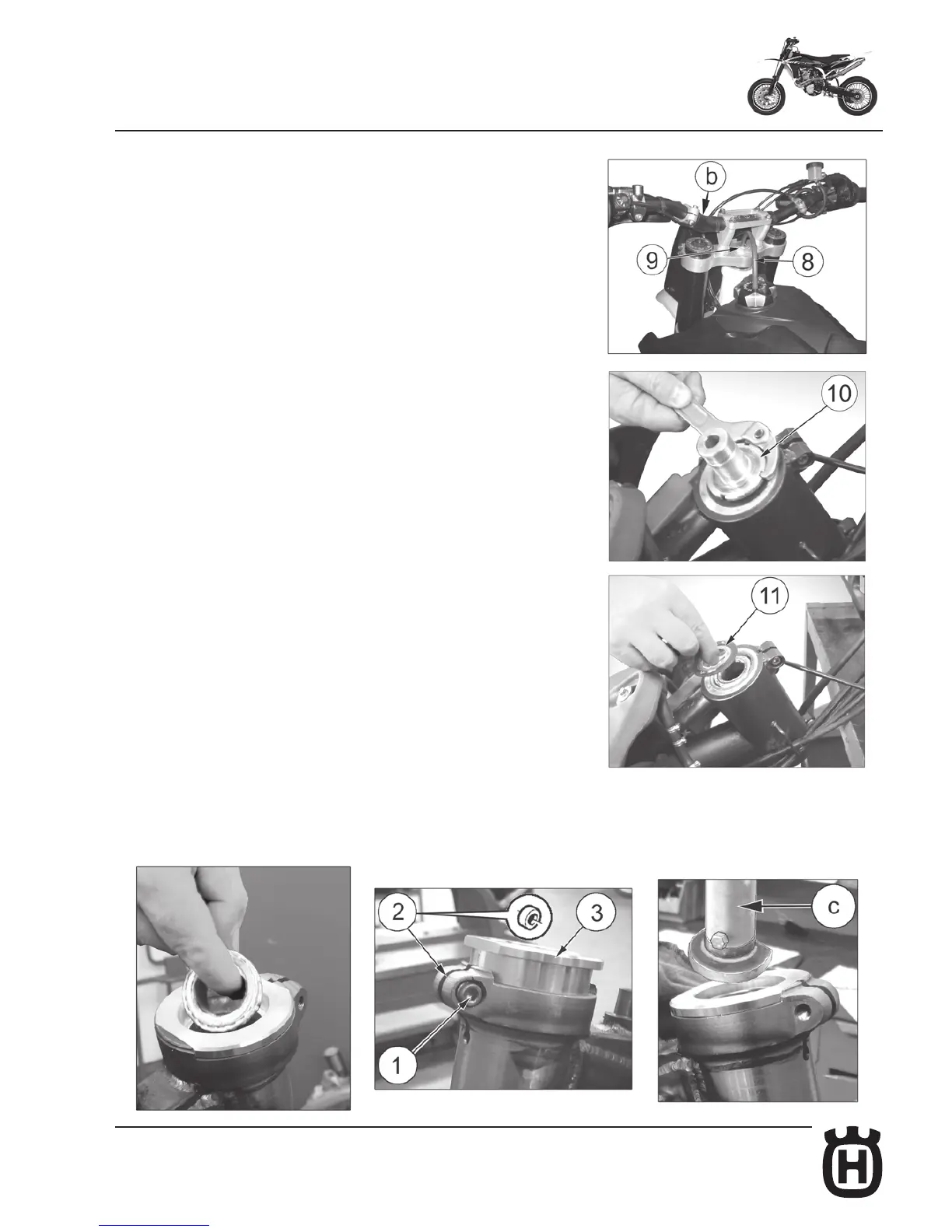 b
9
8
10
11
2
3
1
c