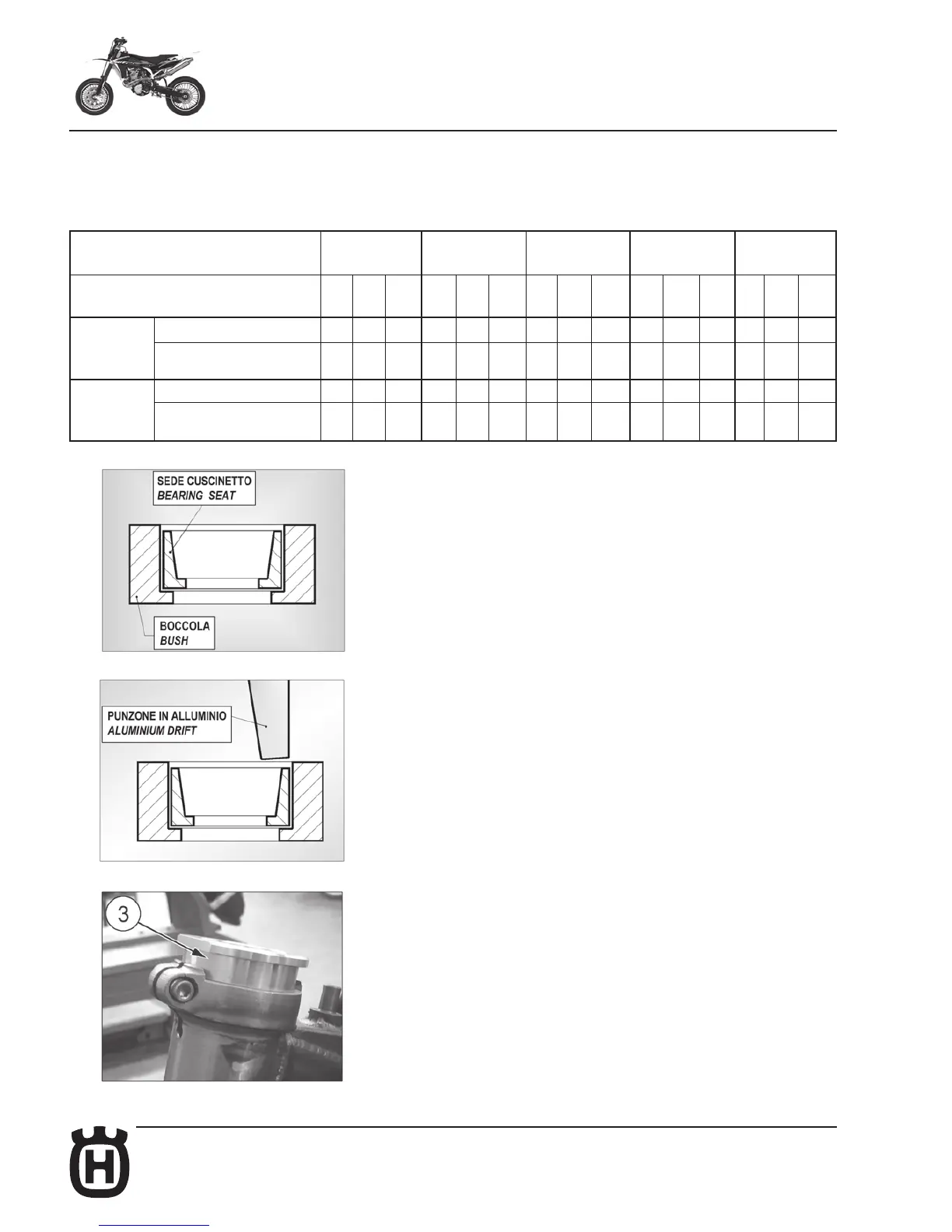 SEDE CUSCINETTO
BEARING SEAT

BOCCOLA
BUSH

PUNZONE IN ALLUMINIO
ALUMINIUM DRIFT

3