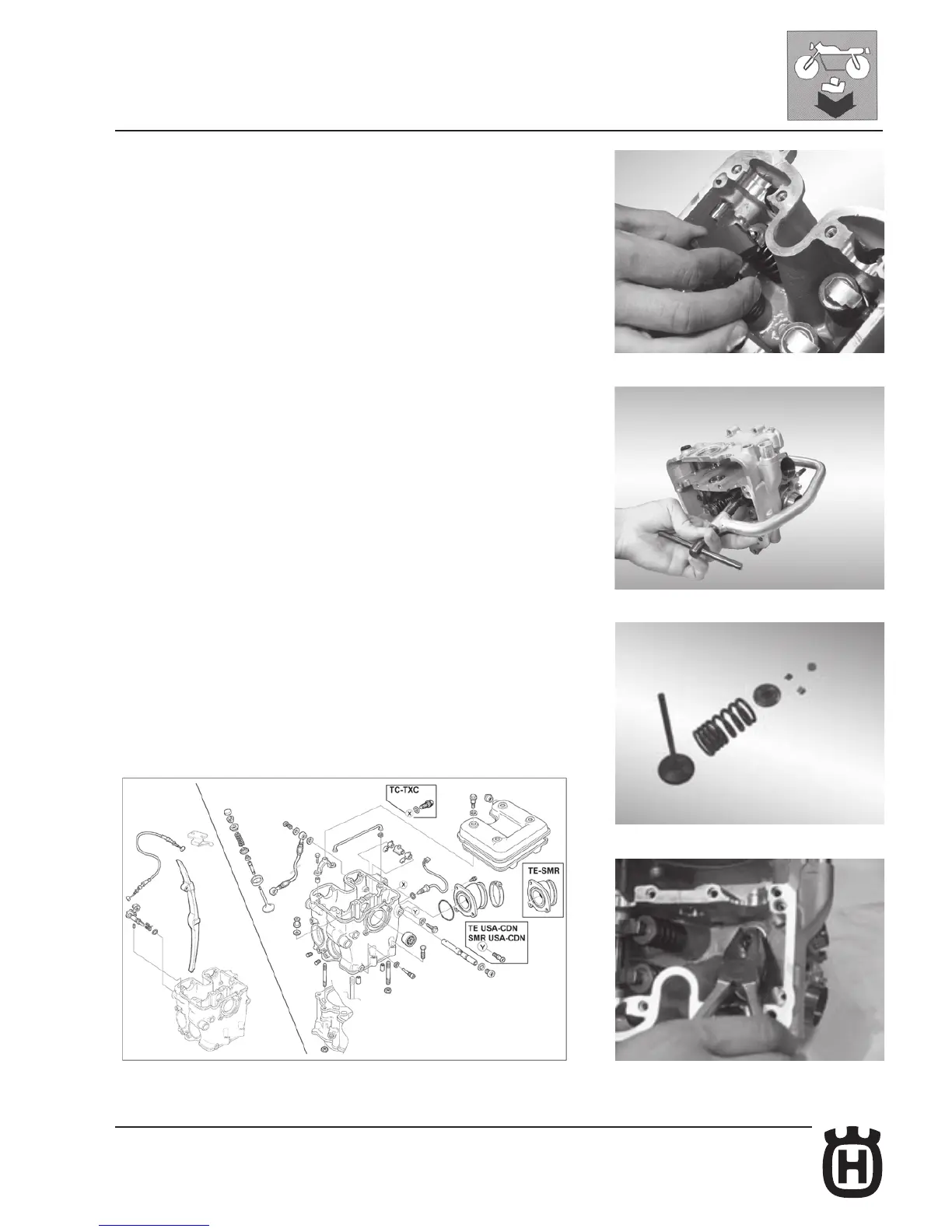 TC-TXC

X

TE-SMR

X

Y

TE USA-CDN
SMR USA-CDN

Y