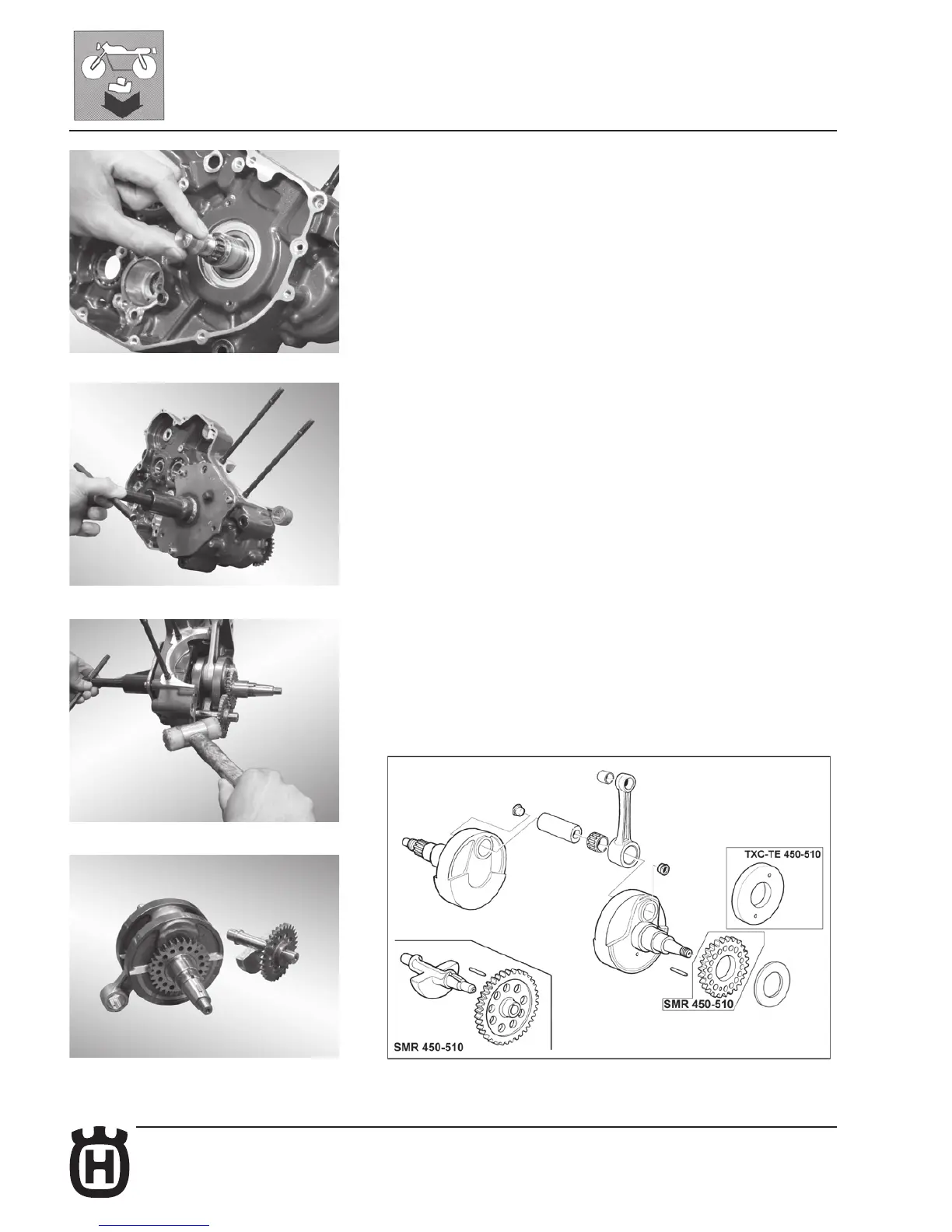 TXC-TE 450-510

SMR 450-510

SMR 450-510