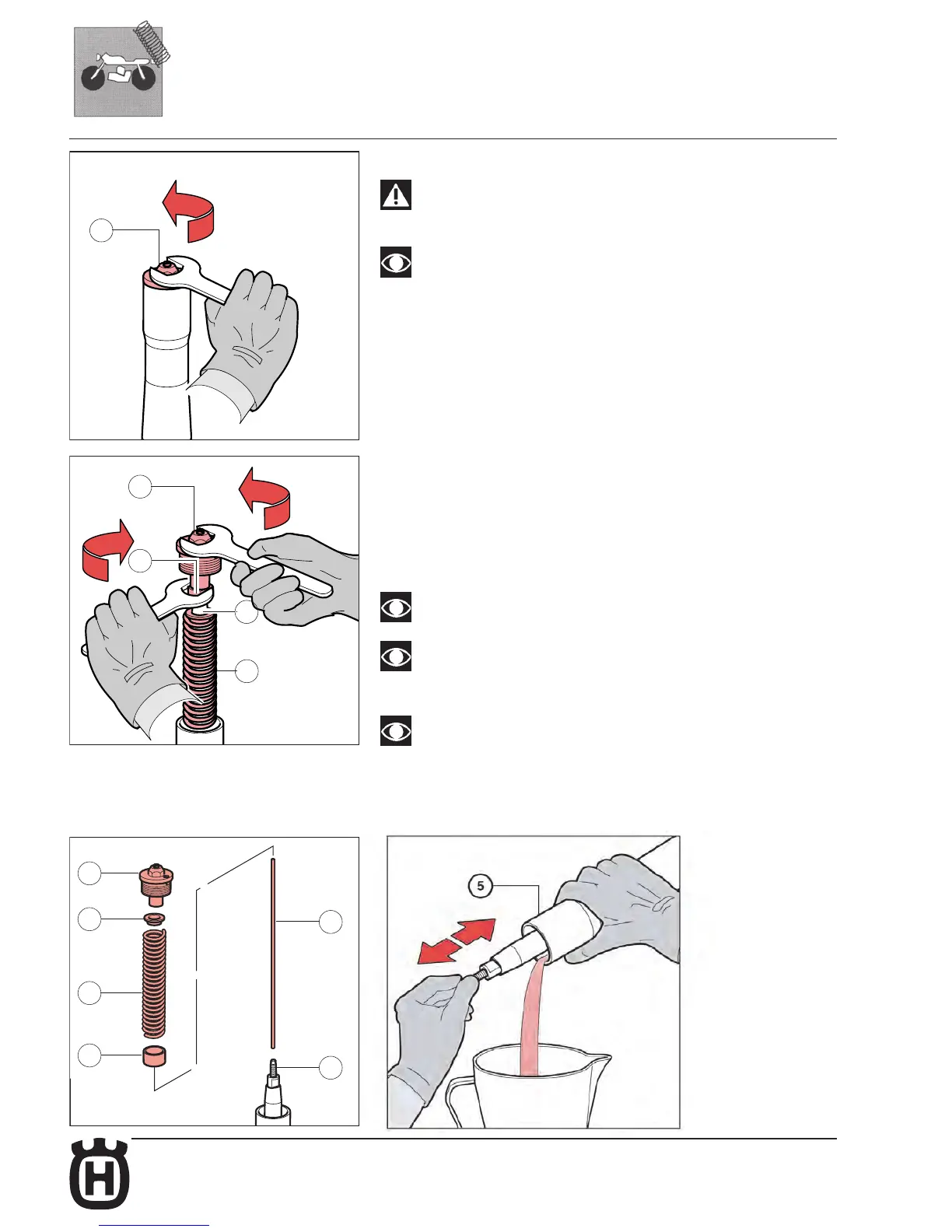 5