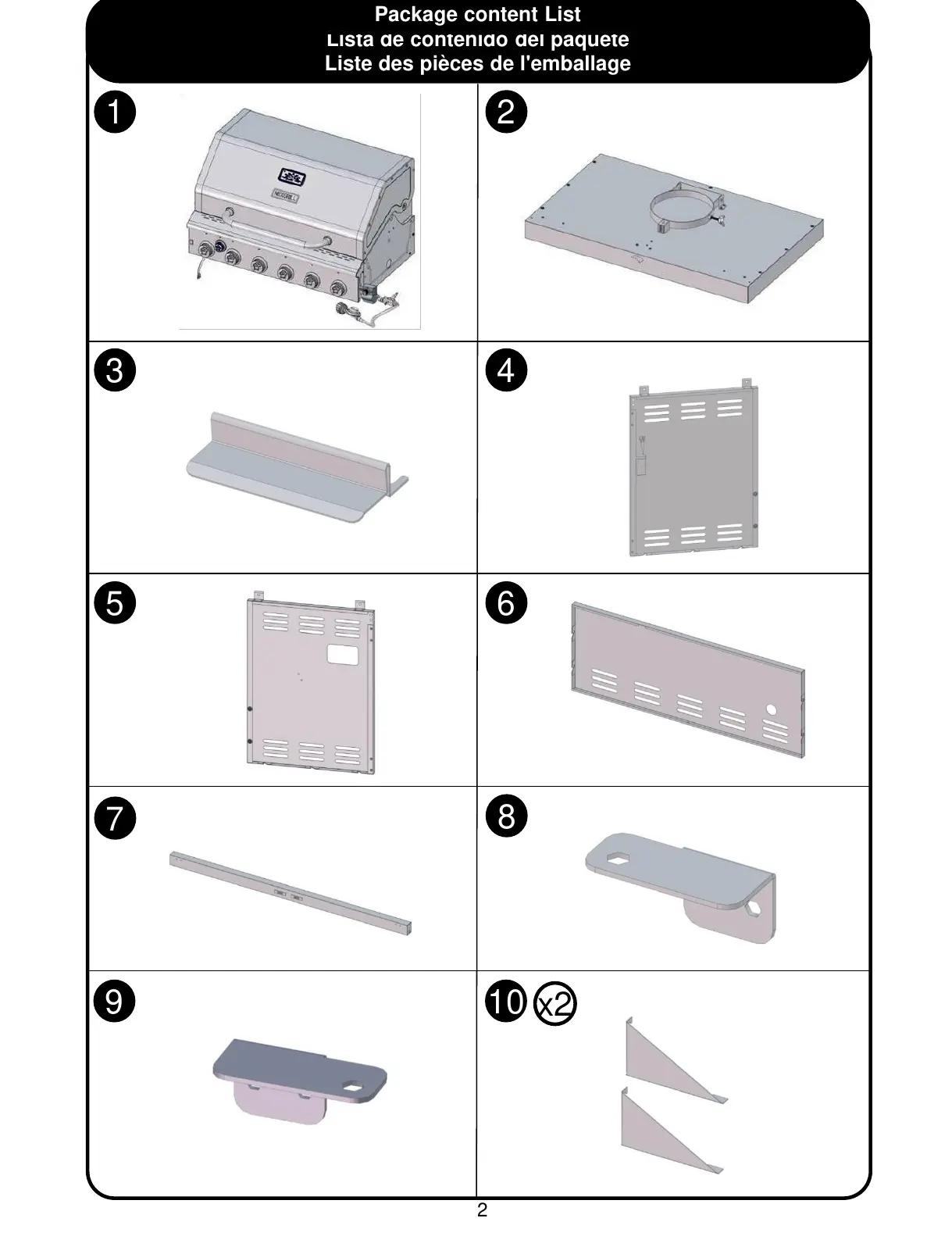 Package content List
Lista de contenido del paquete
Liste des pièces de l'emballage

1

NEXGRILL

2

3

4

5

6

7

8

9

10 x2

2