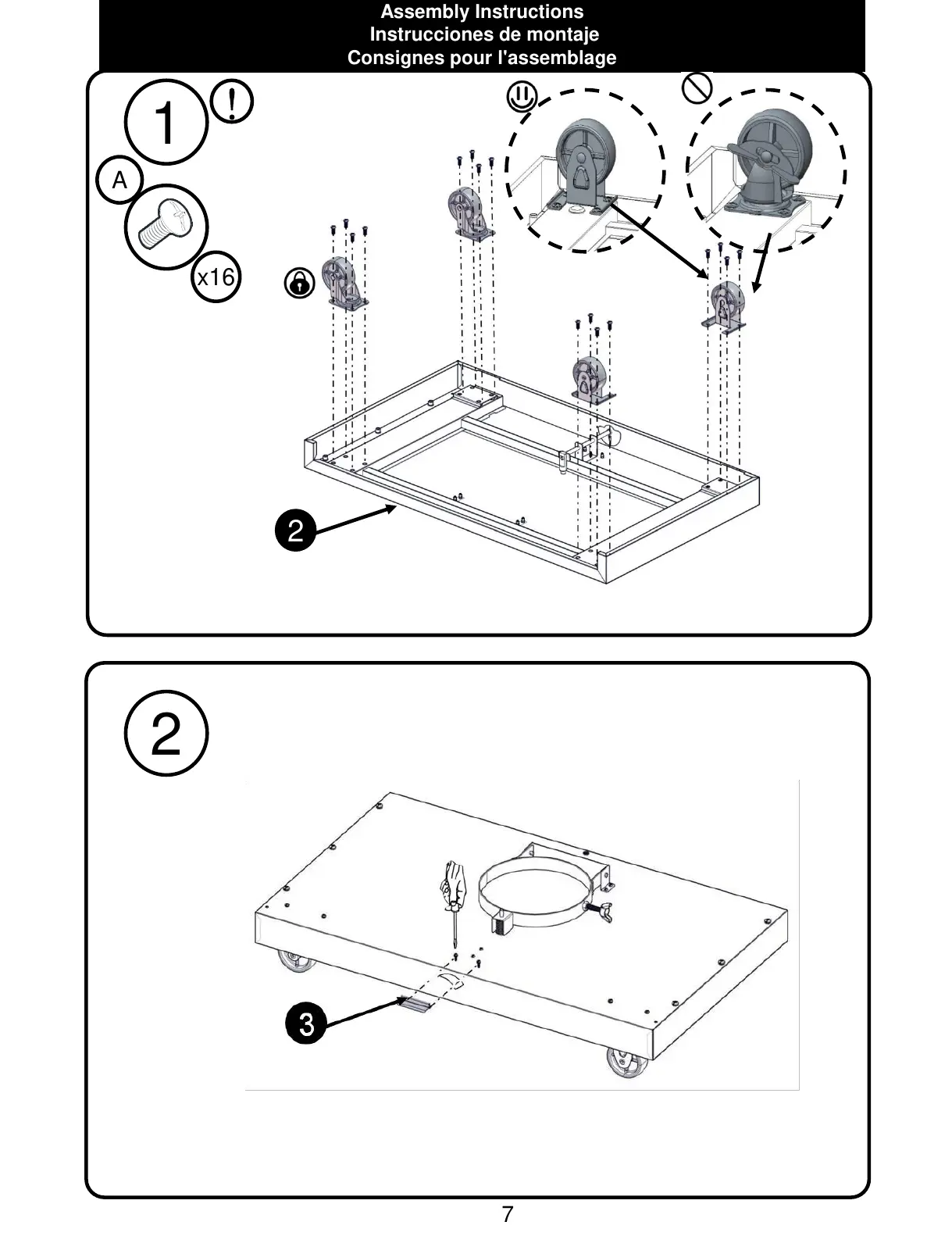 Assembly Instructions
Instrucciones de montaje
Consignes pour l'assemblage

1

!

A

x16

2

2

3

7