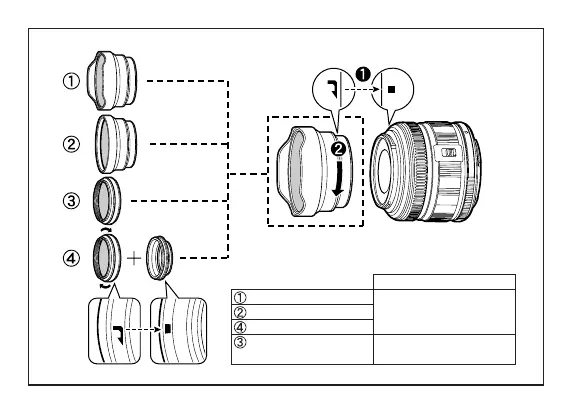 ①
②
③
④
❶
❷

|  |  |
|---|---|
| ① |  |
| ② |  |
| ④ |  |
| ③ |  |