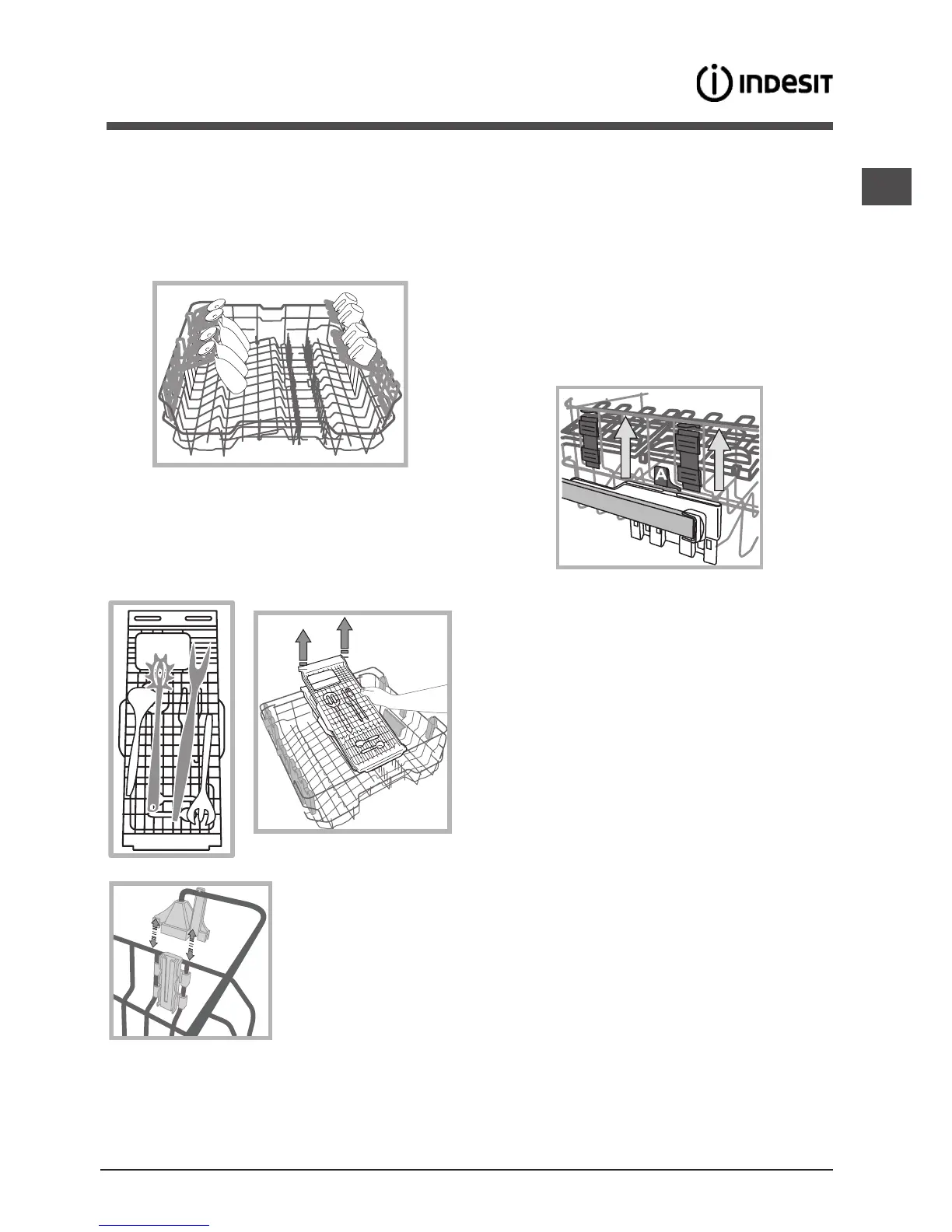 INDESIT

A