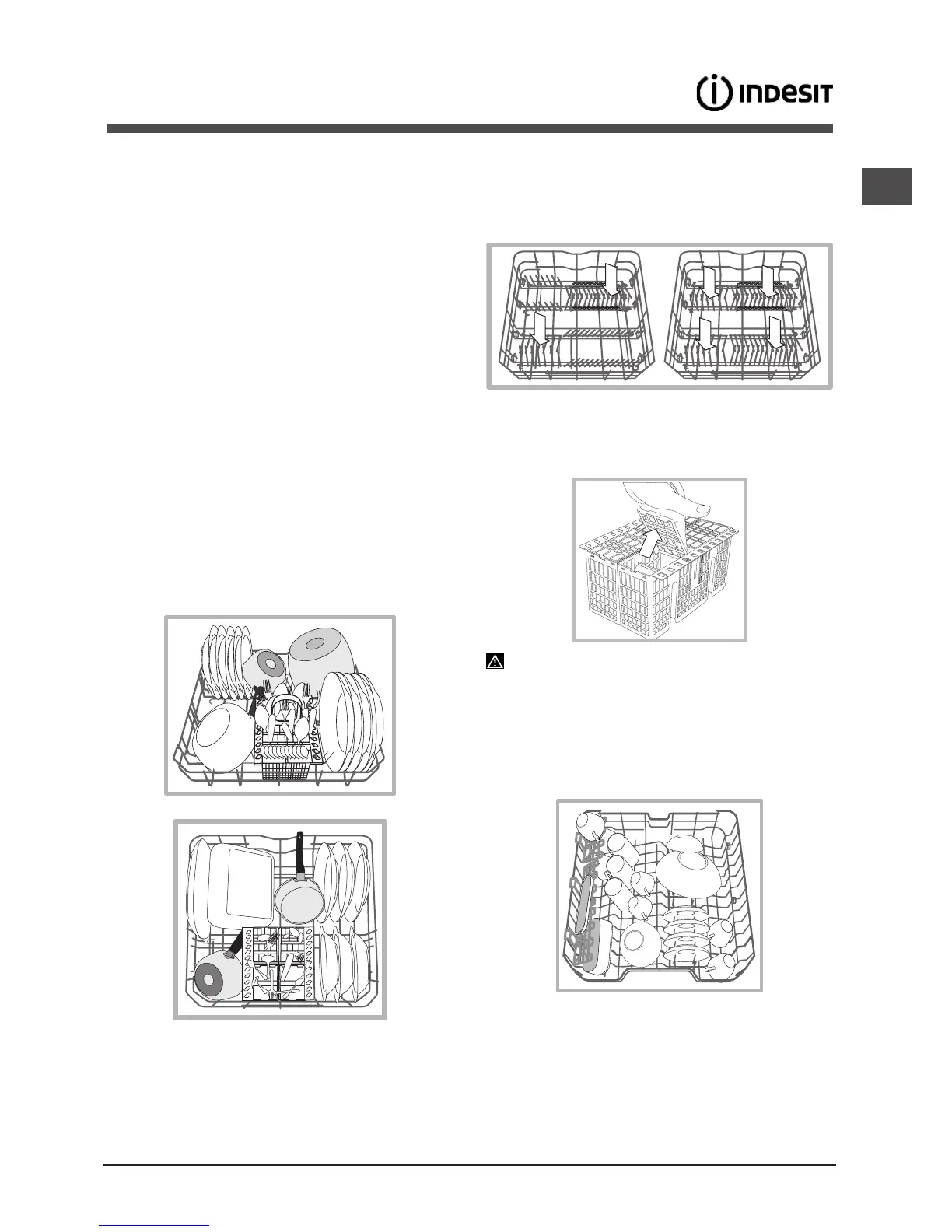 INDESIT