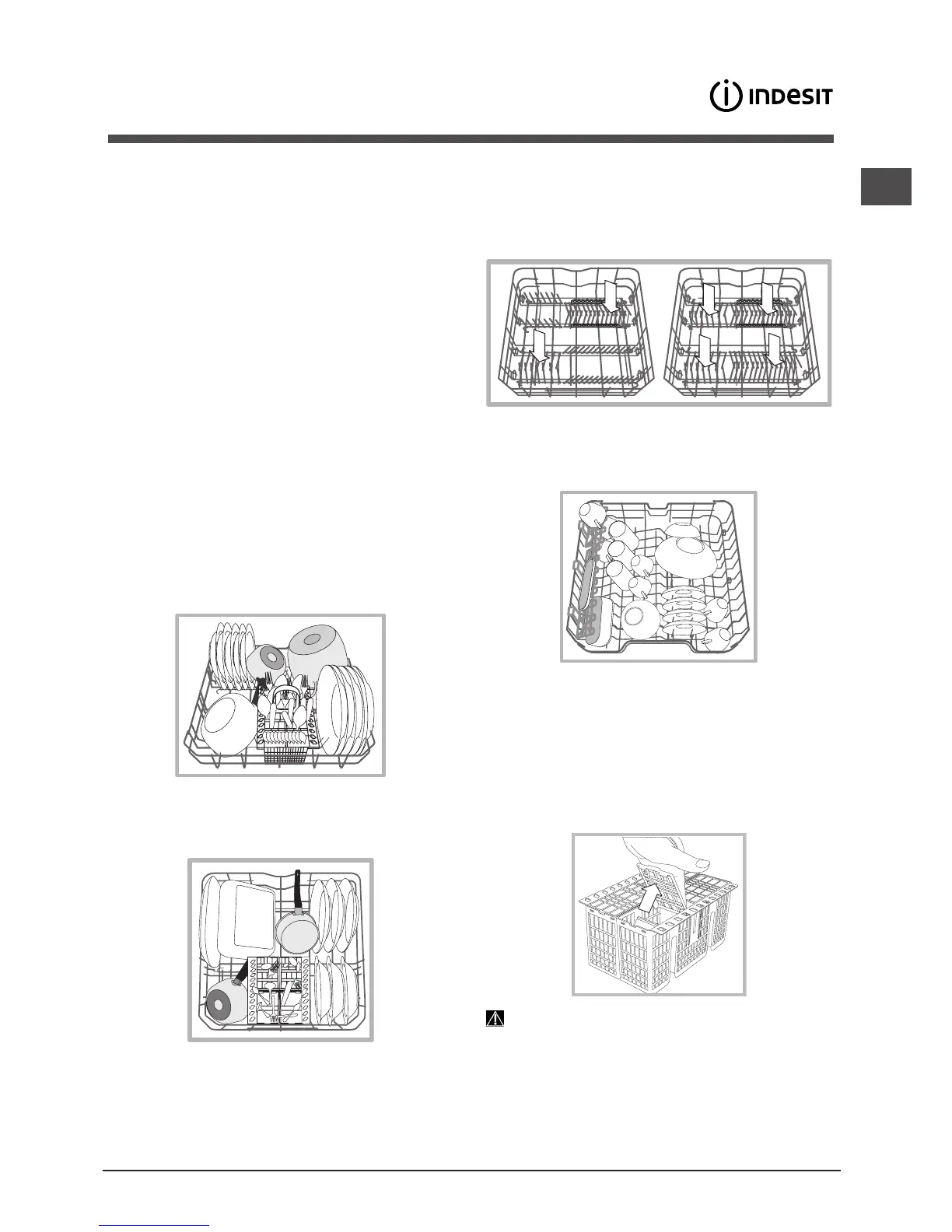 INDESIT