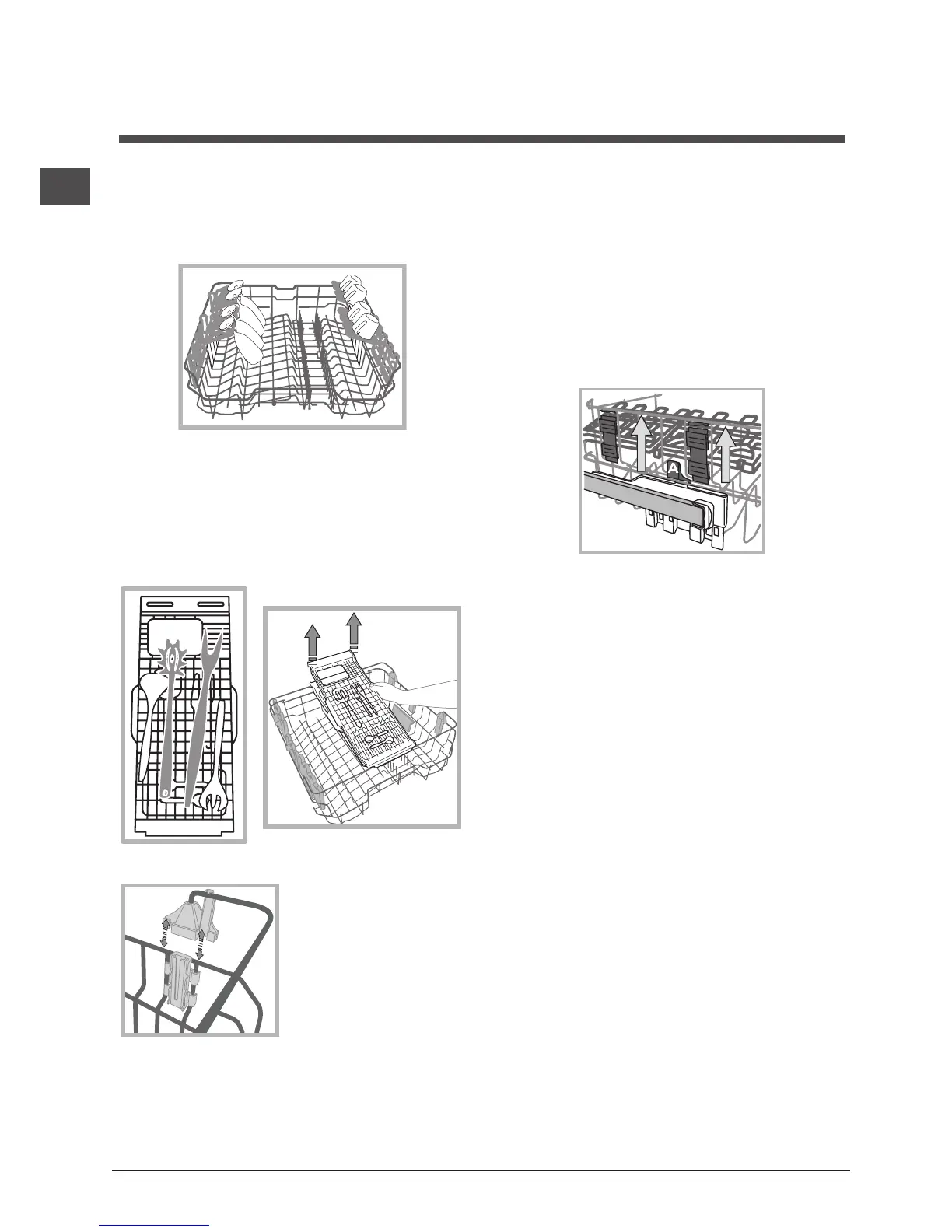 A