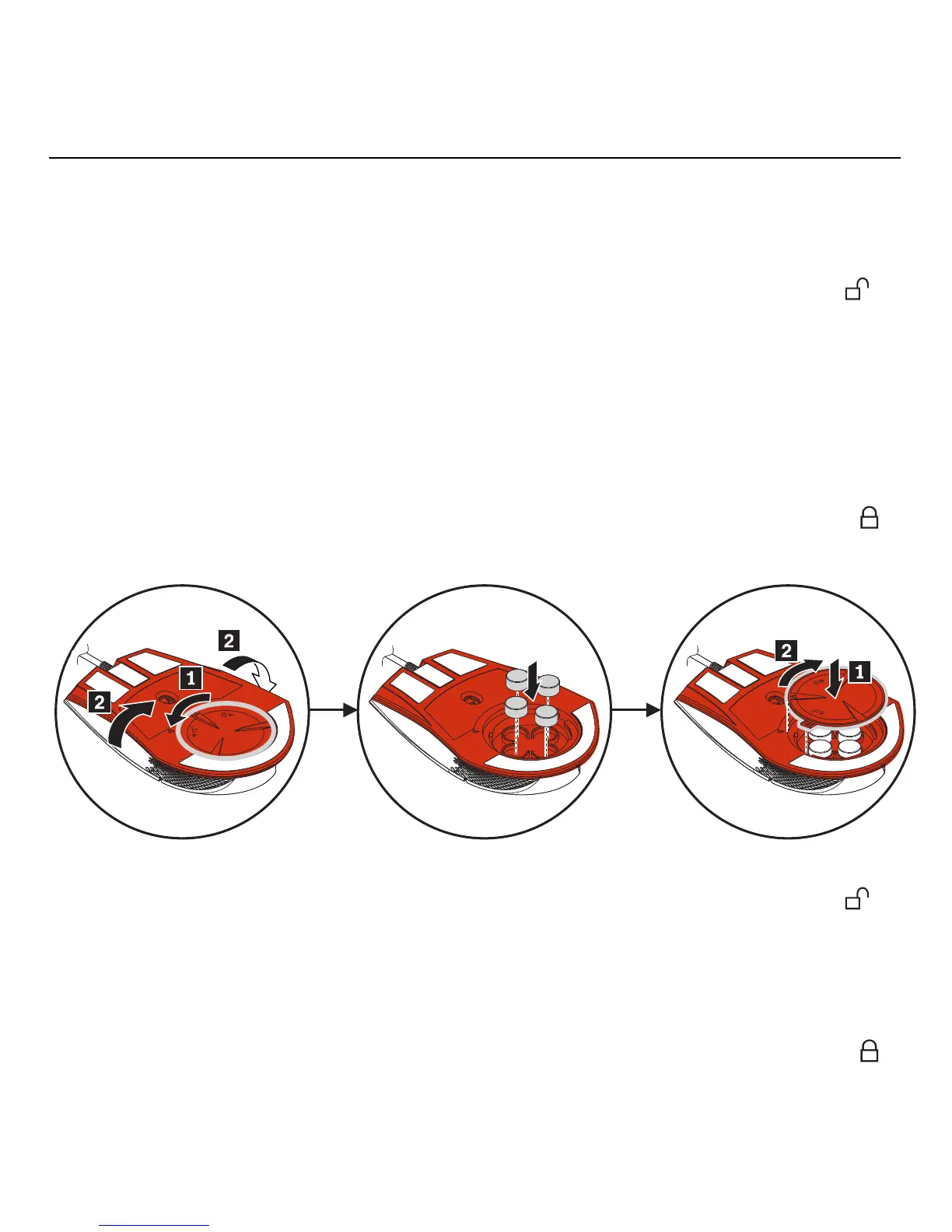 2
1
2
2
1