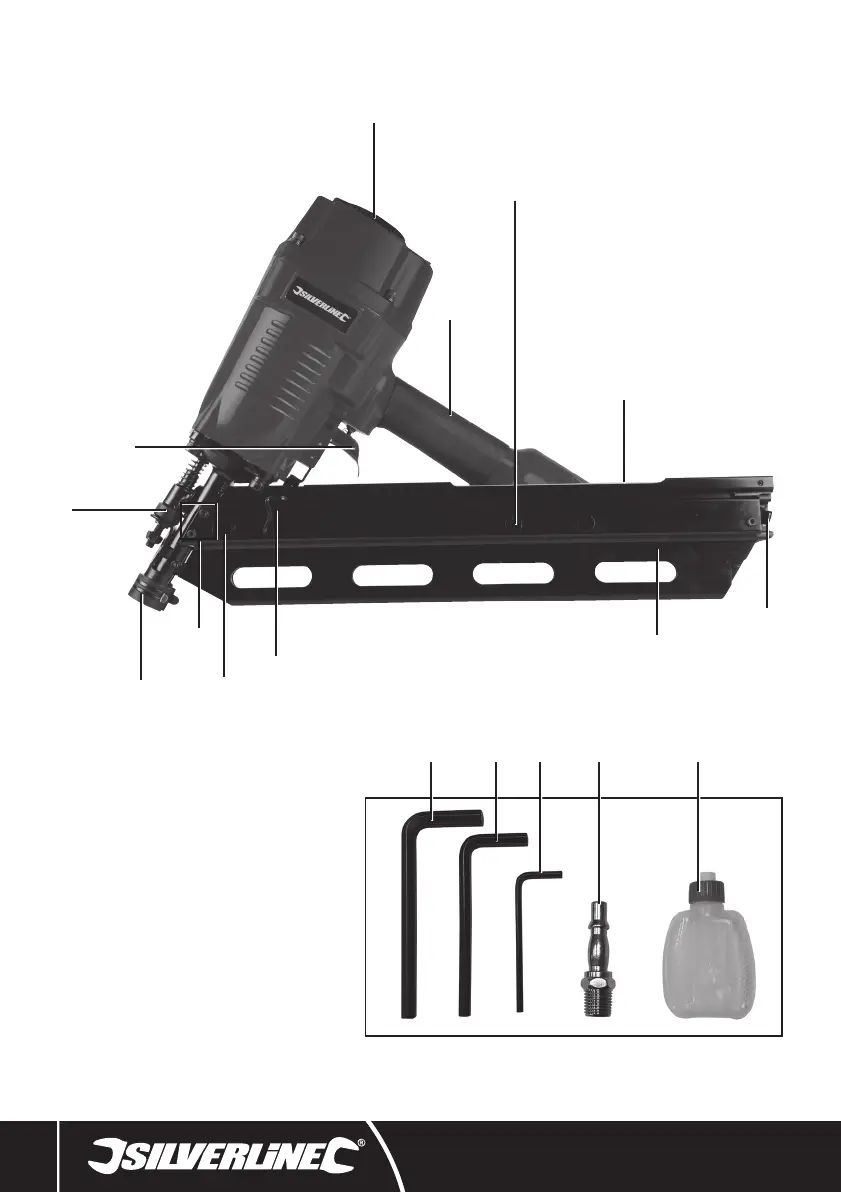 SILVERLINE

SILVERLINE®