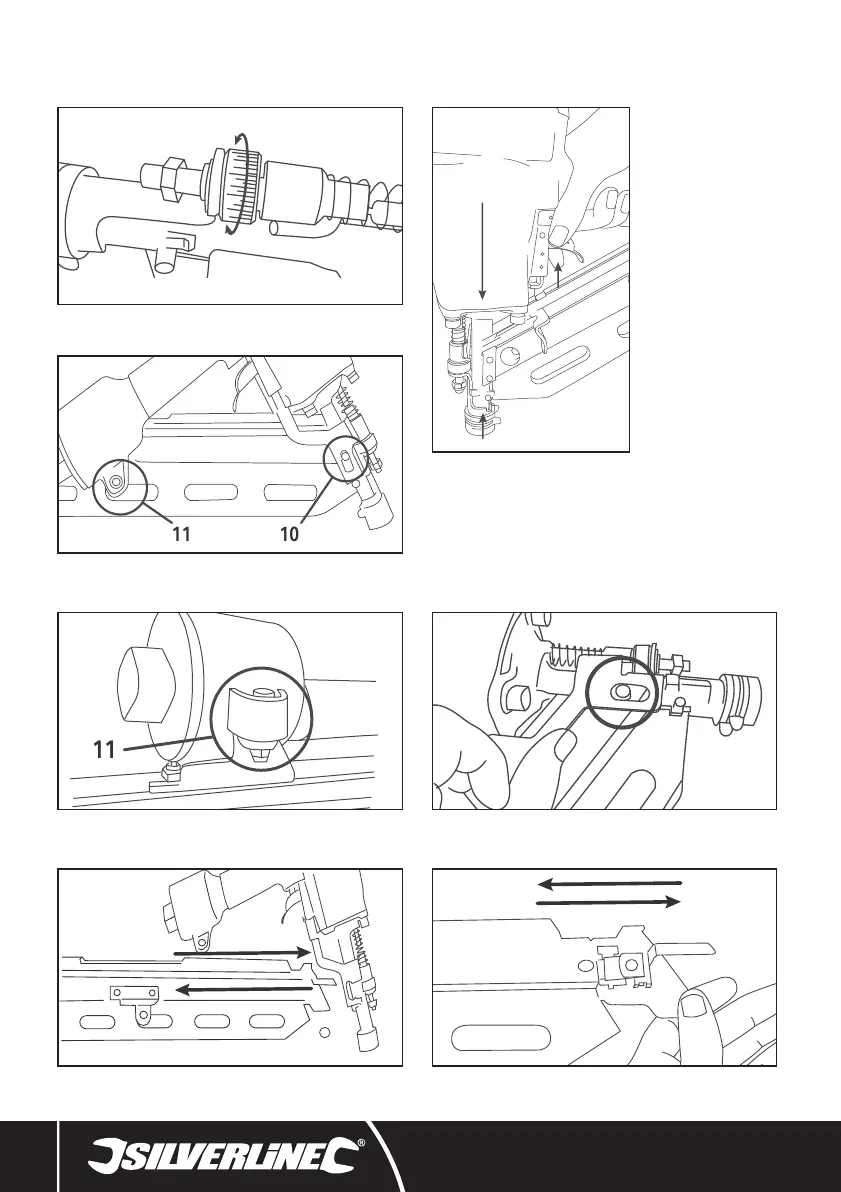 11

10

11

SILVERLINE®