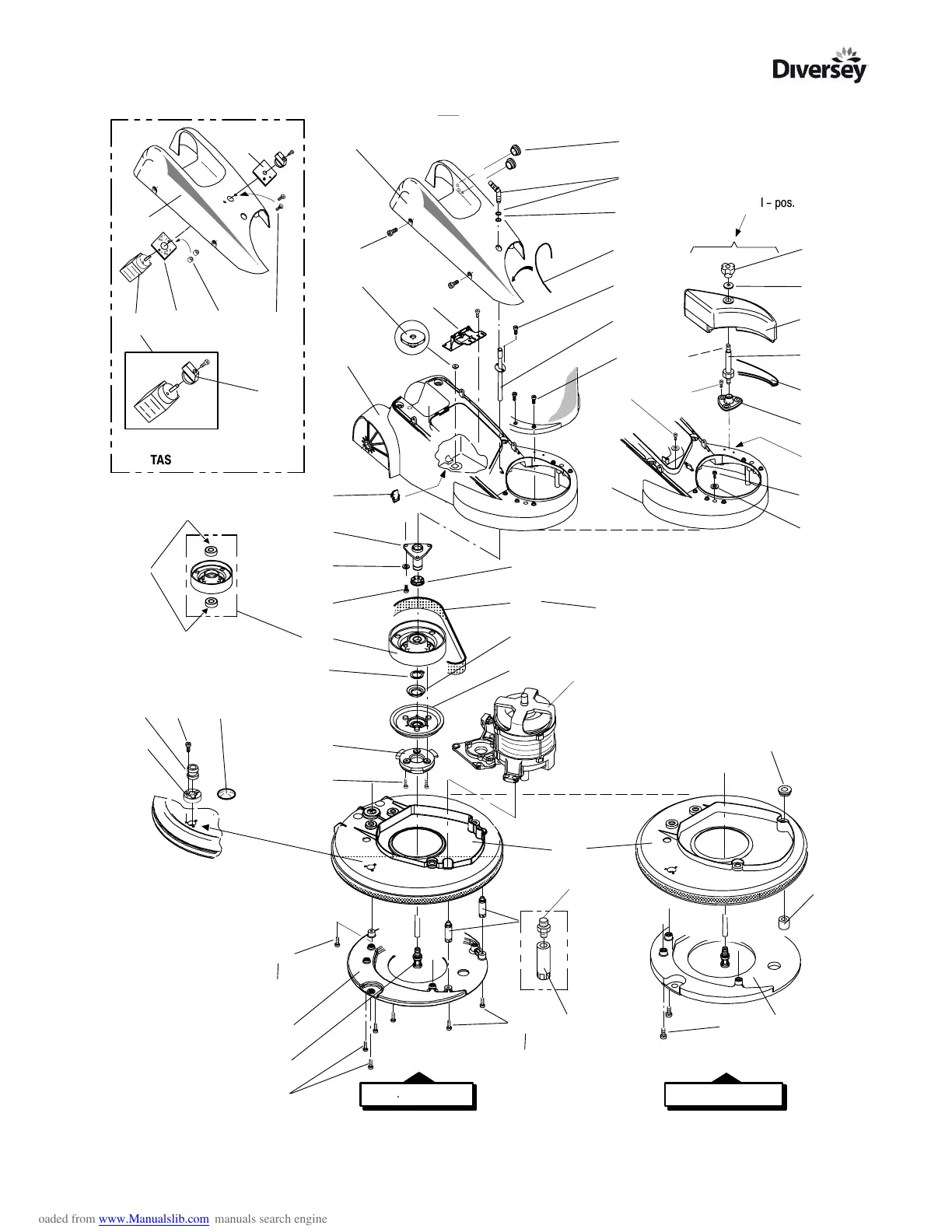 Diversey

I – pos.

TAS

oaded from www.Manualslib.com manuals search engine