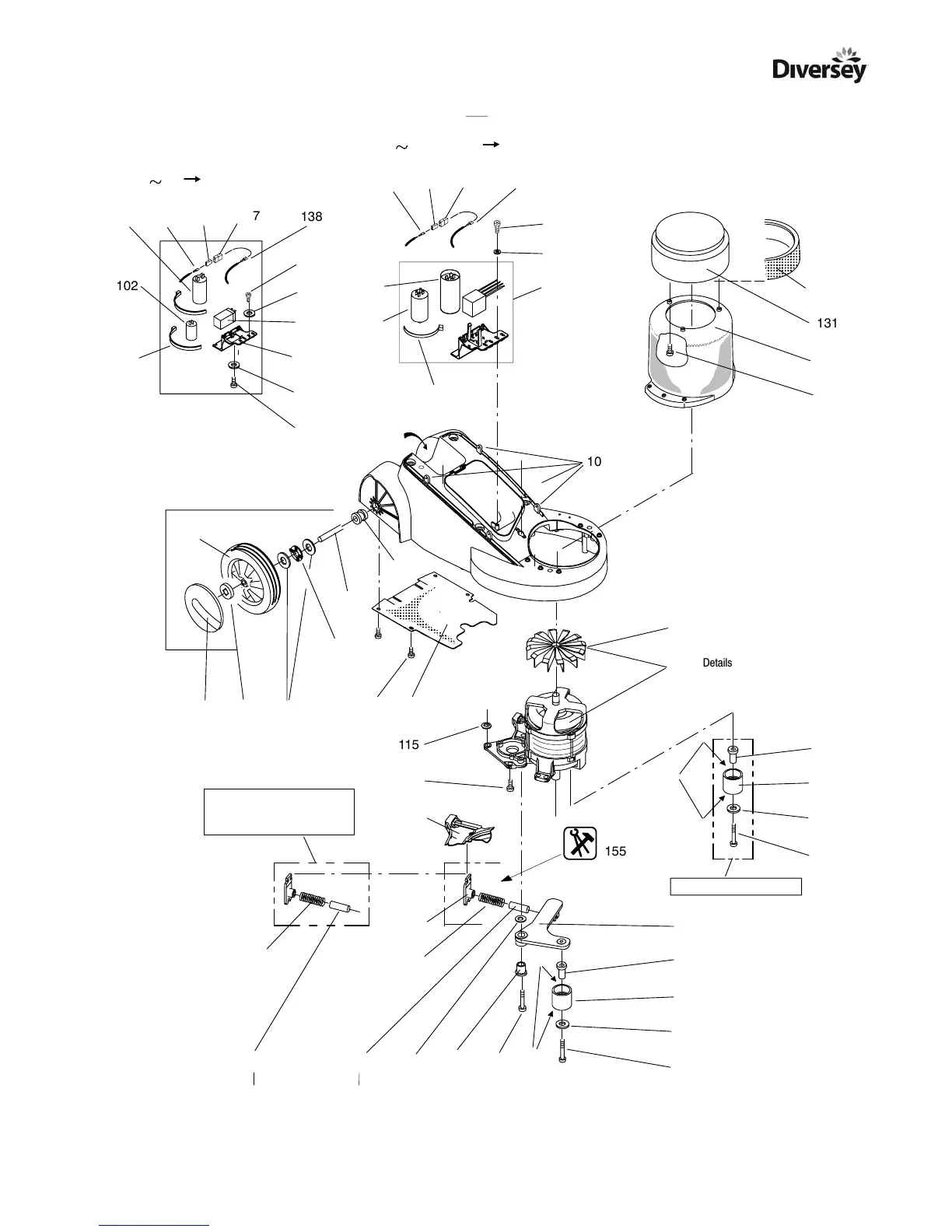 Diversey

7
138
102
131
10
Details
115
155