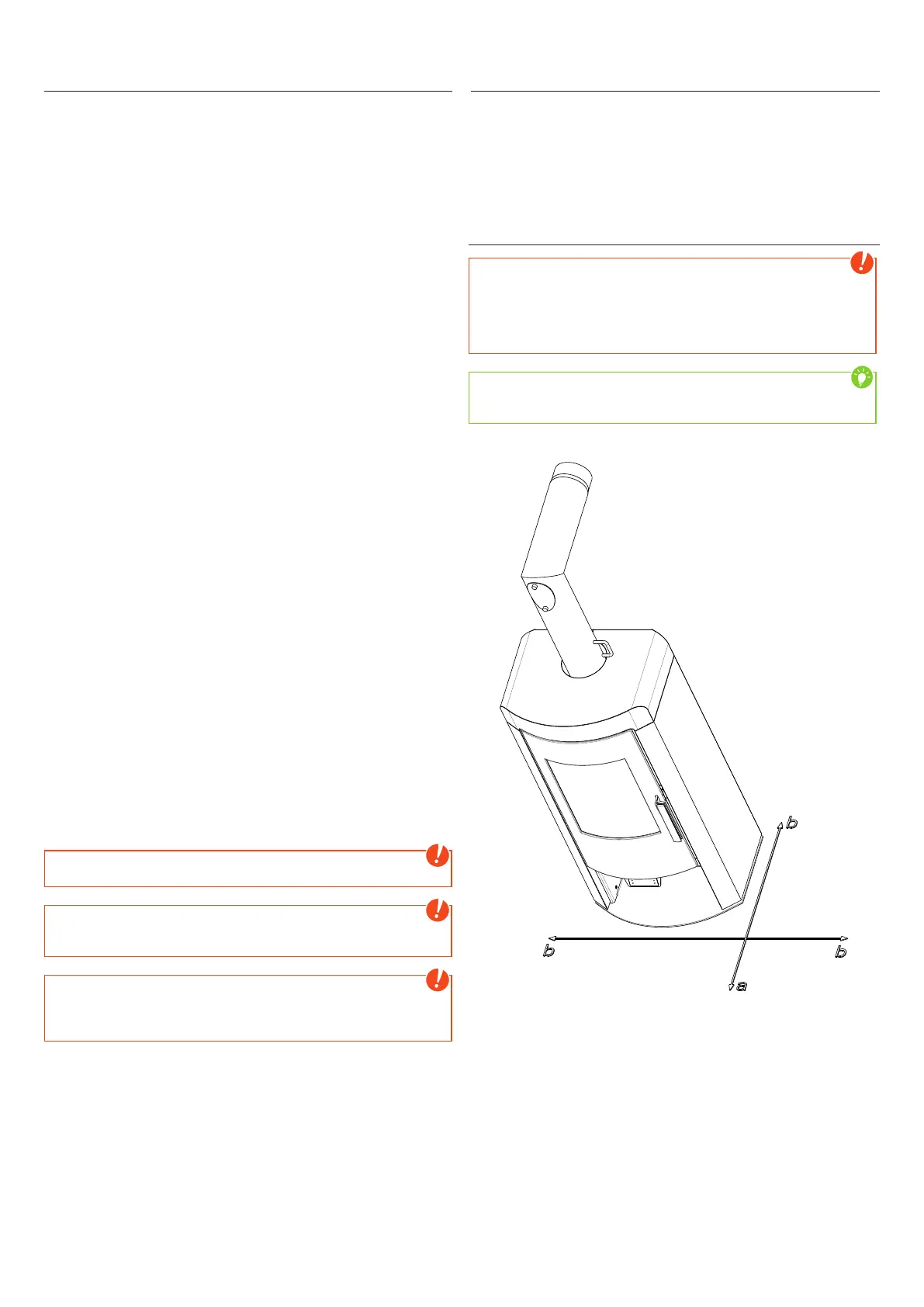 b

b

b

a