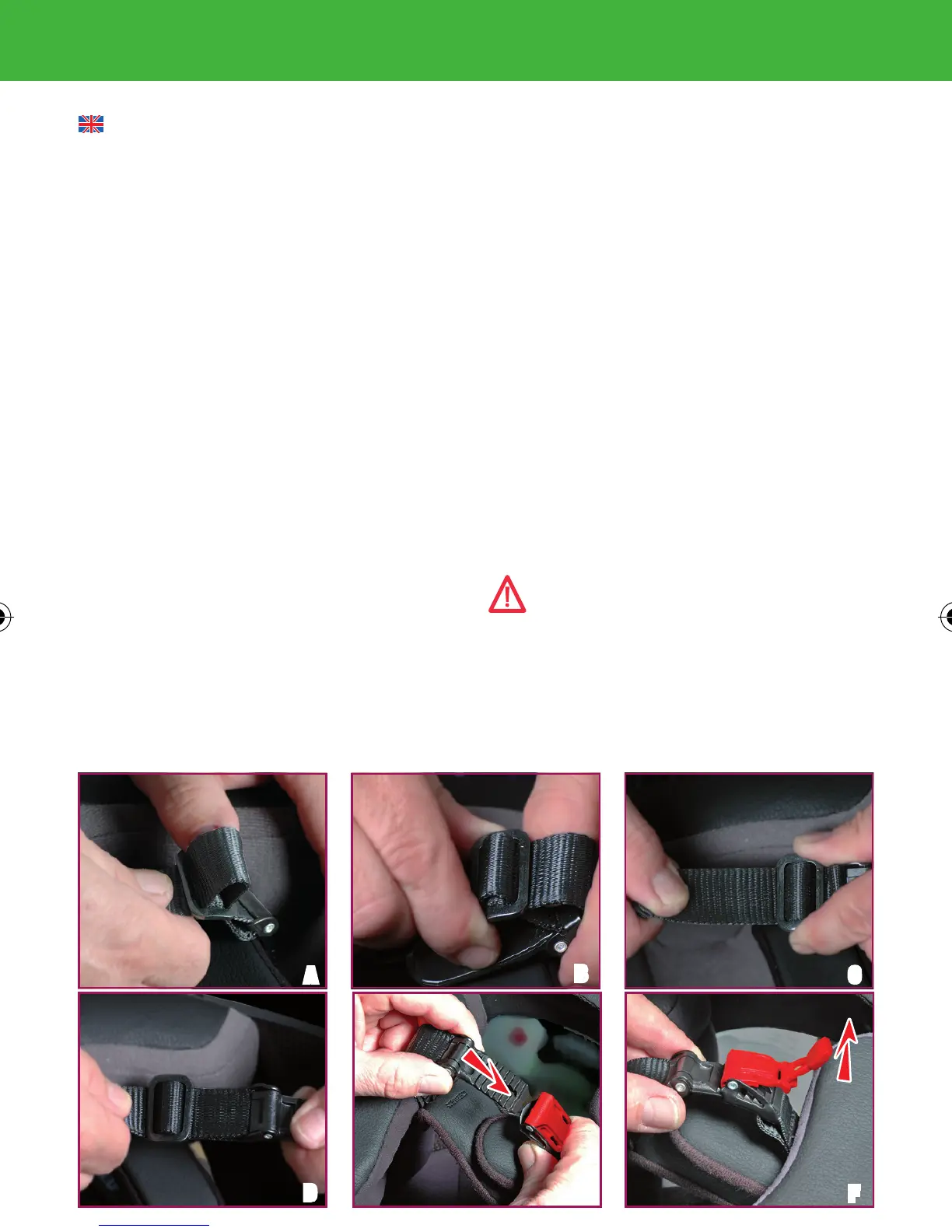 A

B

C

D

F