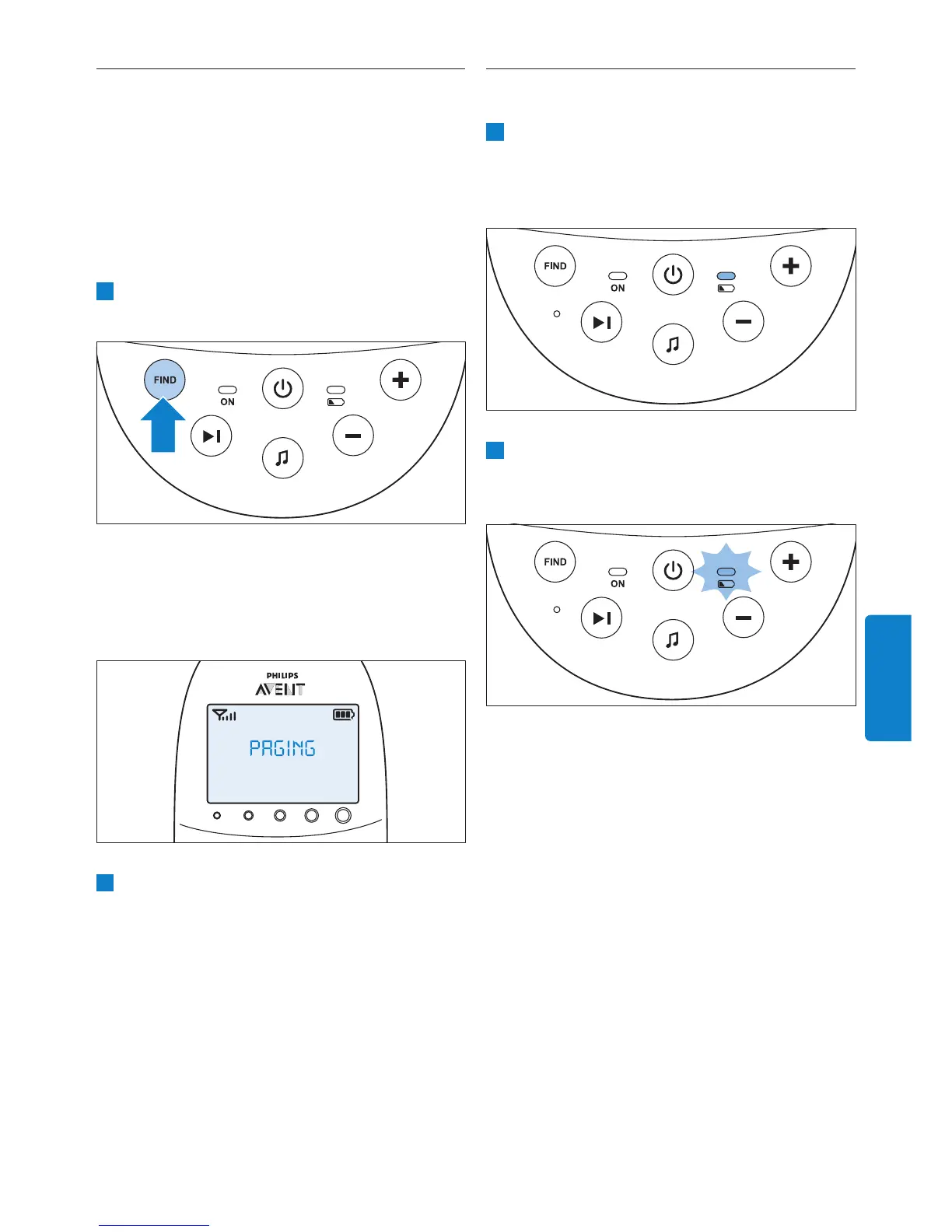 FIND

ON

PHILIPS
AVENT

PAGING

FIND

ON

FIND

ON