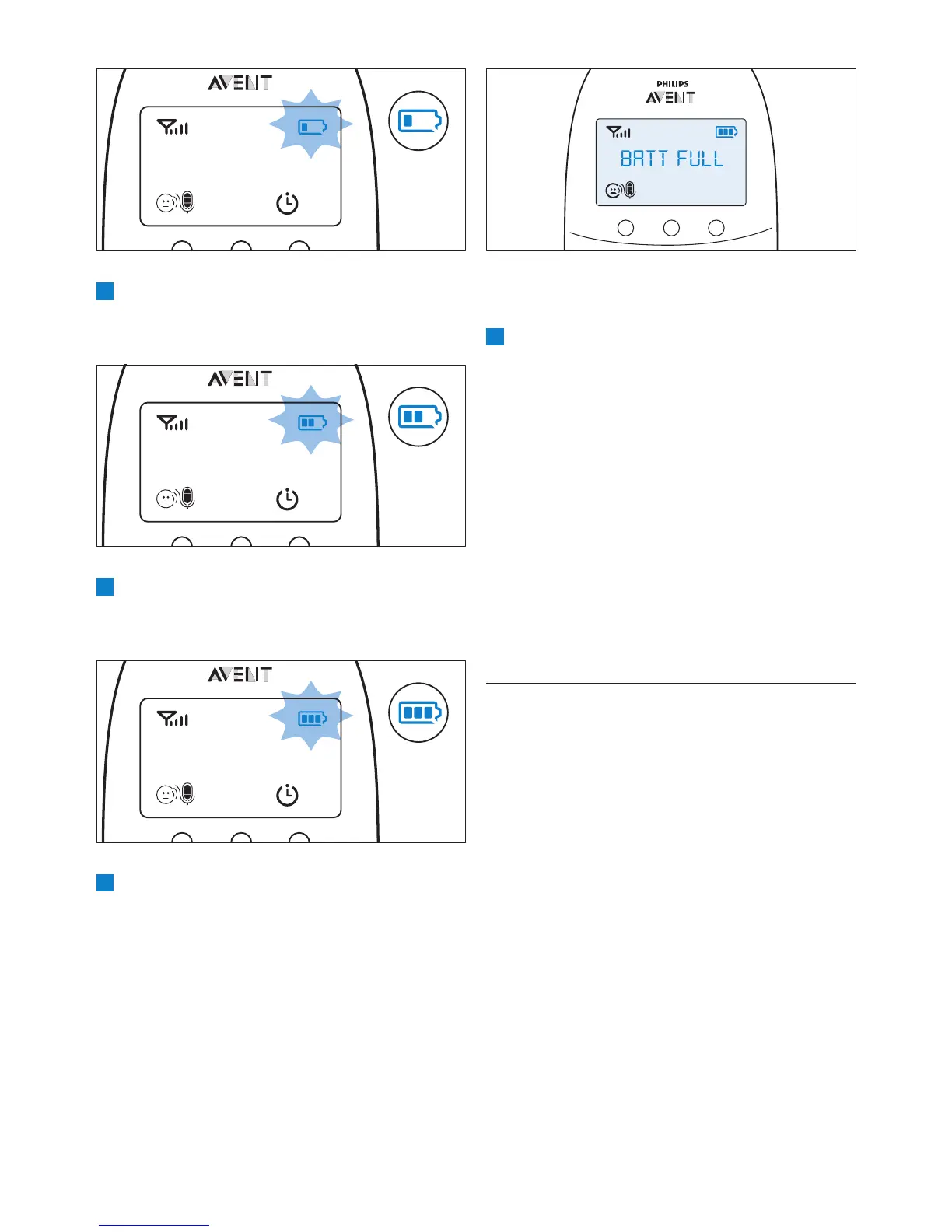 AVENT

AVENT

AVENT

PHILIPS
AVENT

BATT FULL