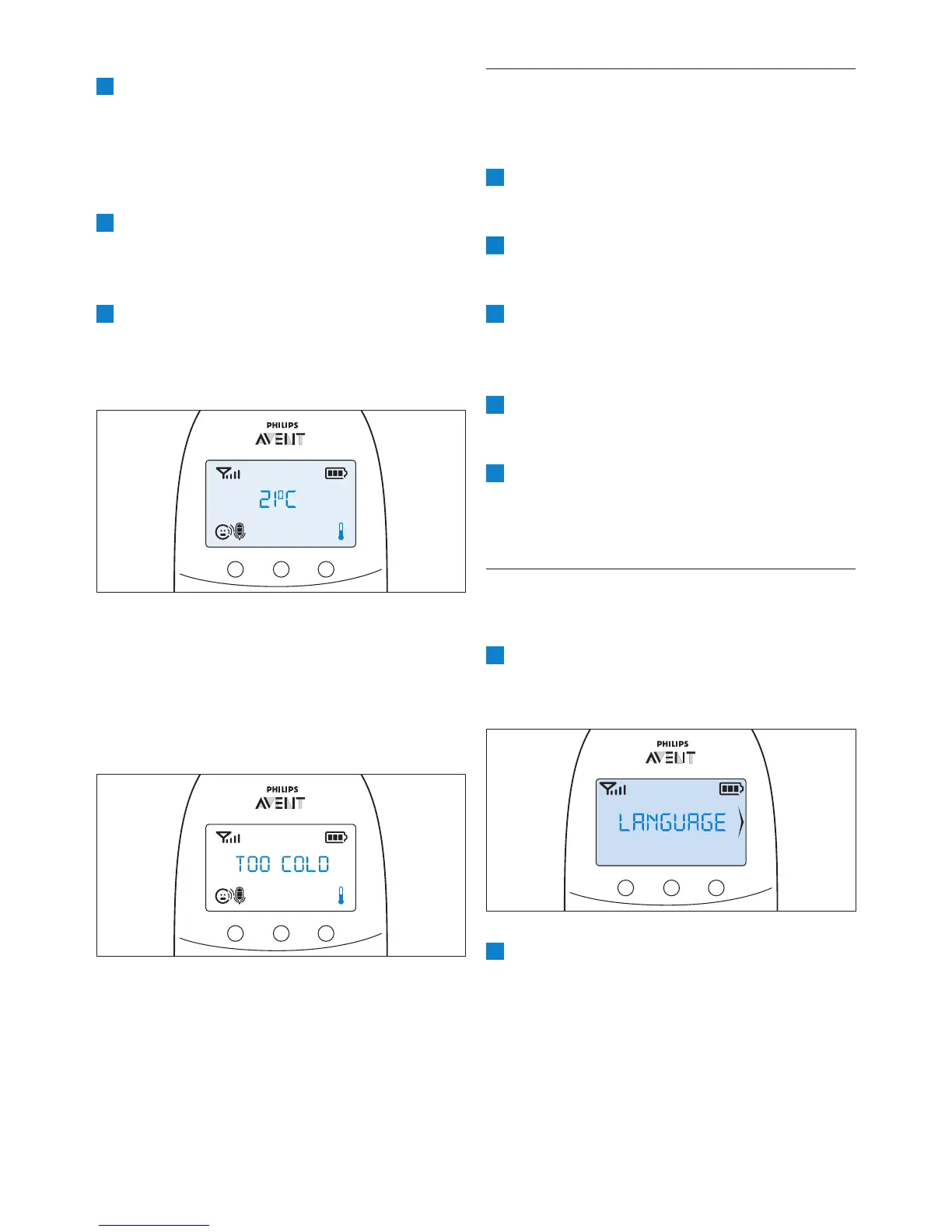 PHILIPS
AVENT
21°C

PHILIPS
AVENT
TOO COLD

PHILIPS
AVENT
LANGUAGE