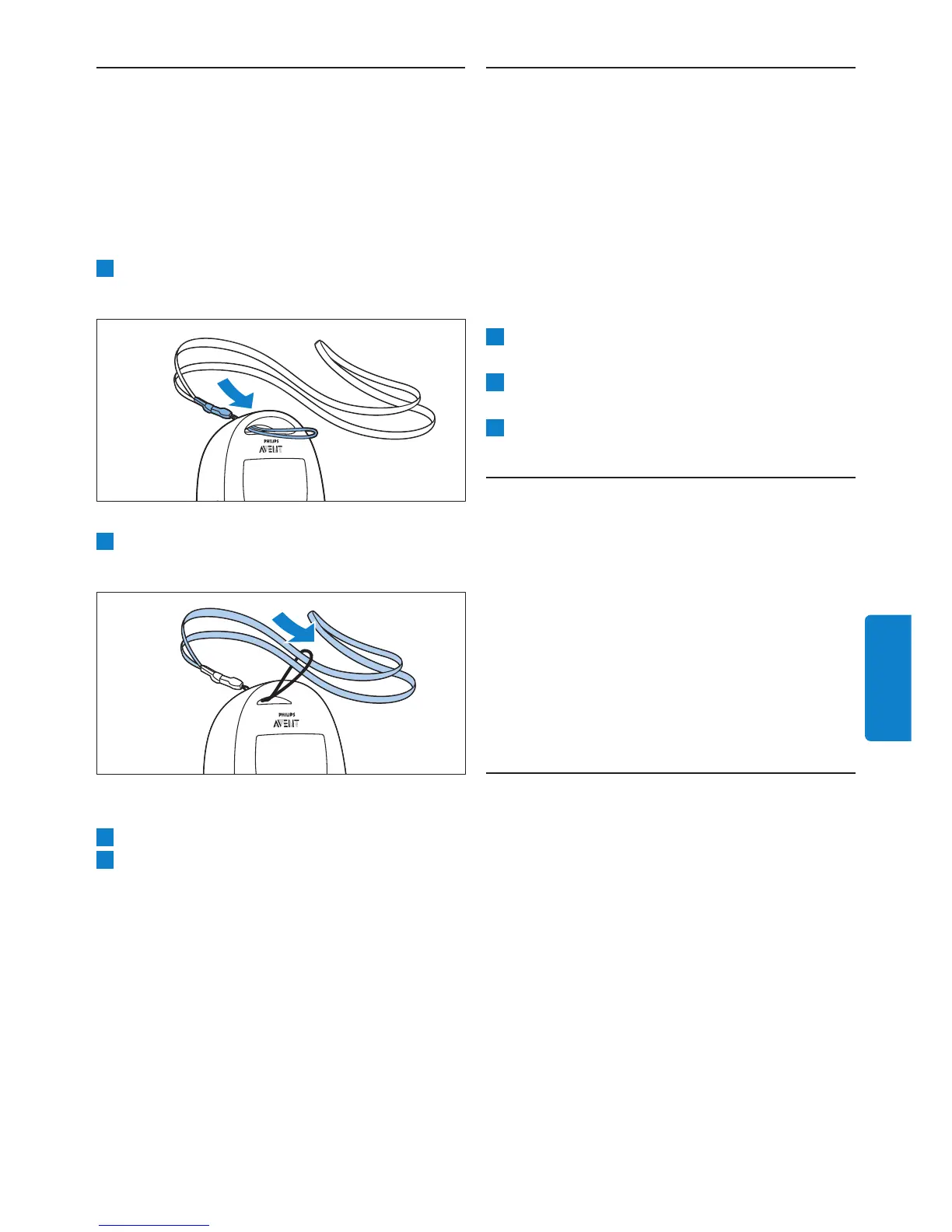 PHILIPS
AVENT

PHILIPS
AVENT