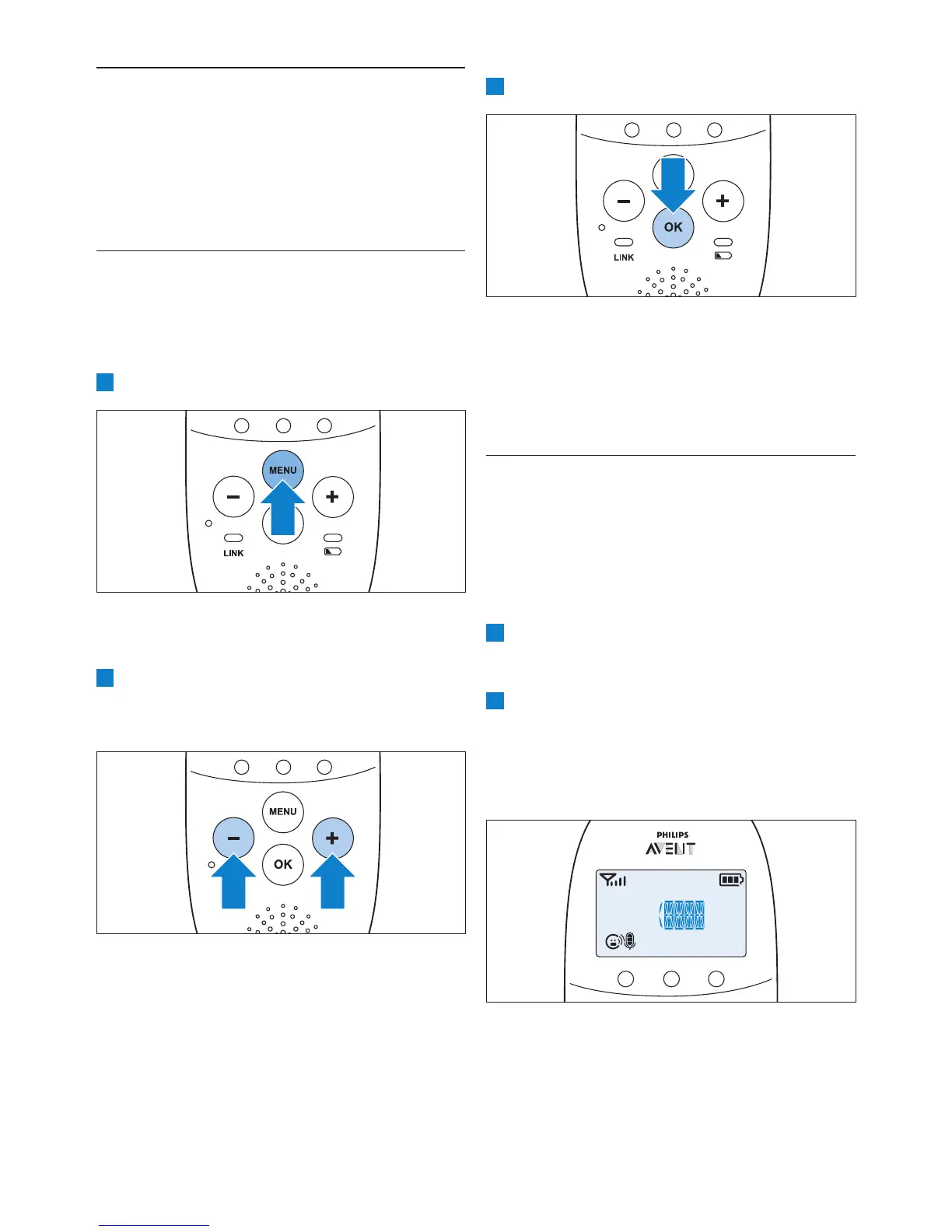 MENU

LINK

MENU

OK

OK

LINK

PHILIPS

AVENT