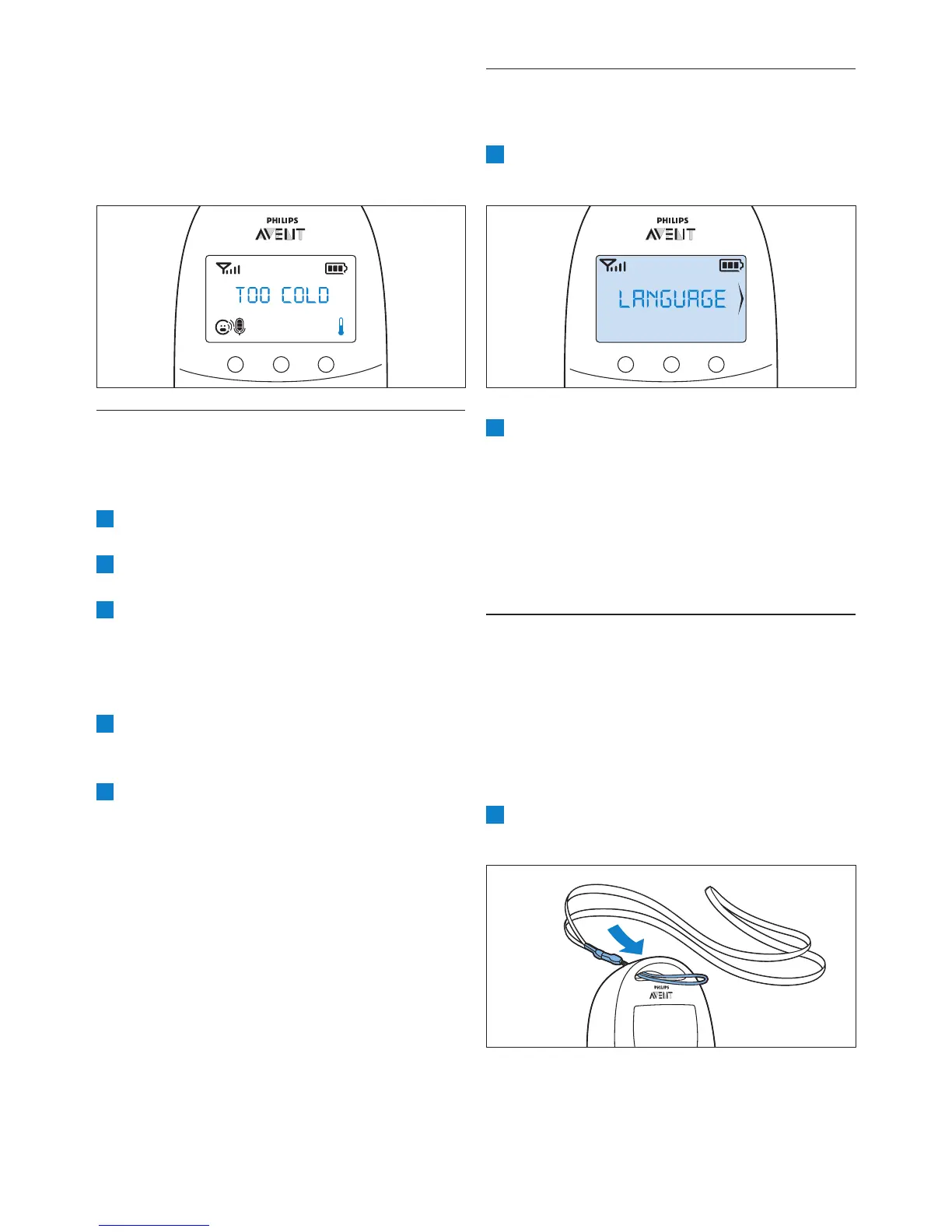 PHILIPS
AVENT
TOO COLD

PHILIPS
AVENT
LANGUAGE

PHILIPS
AVENT