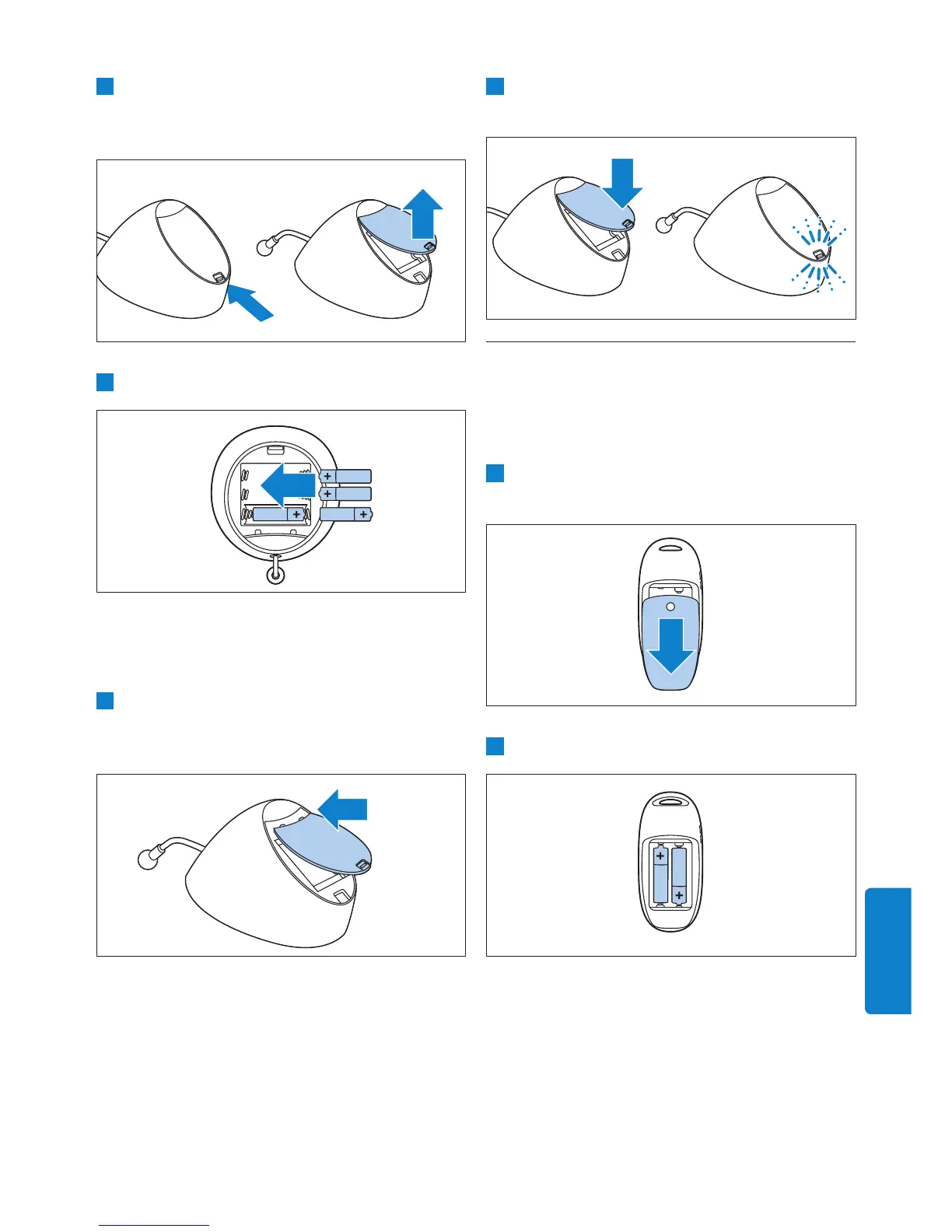 +
+
+
+

+
+