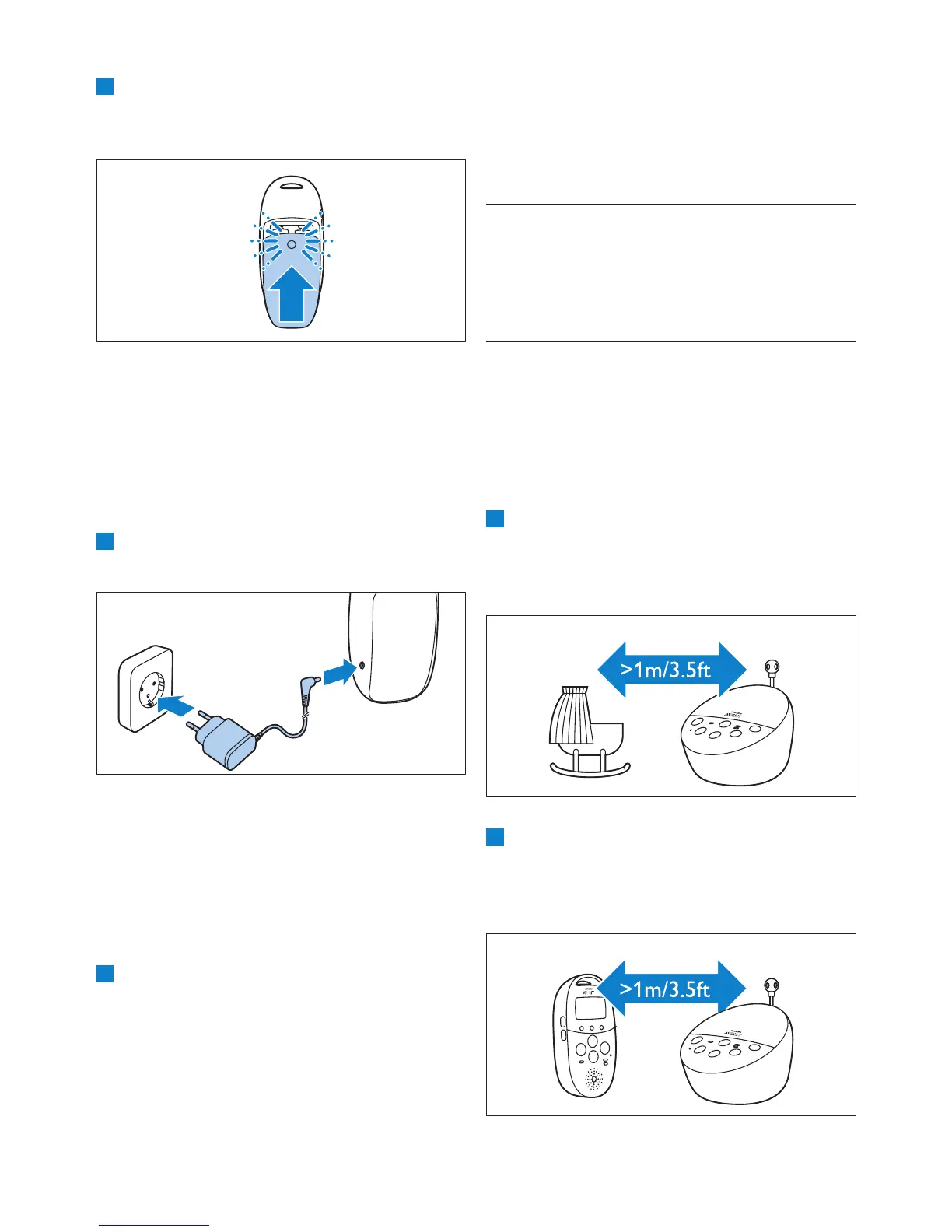 >1m/3.5ft

>1m/3.5ft