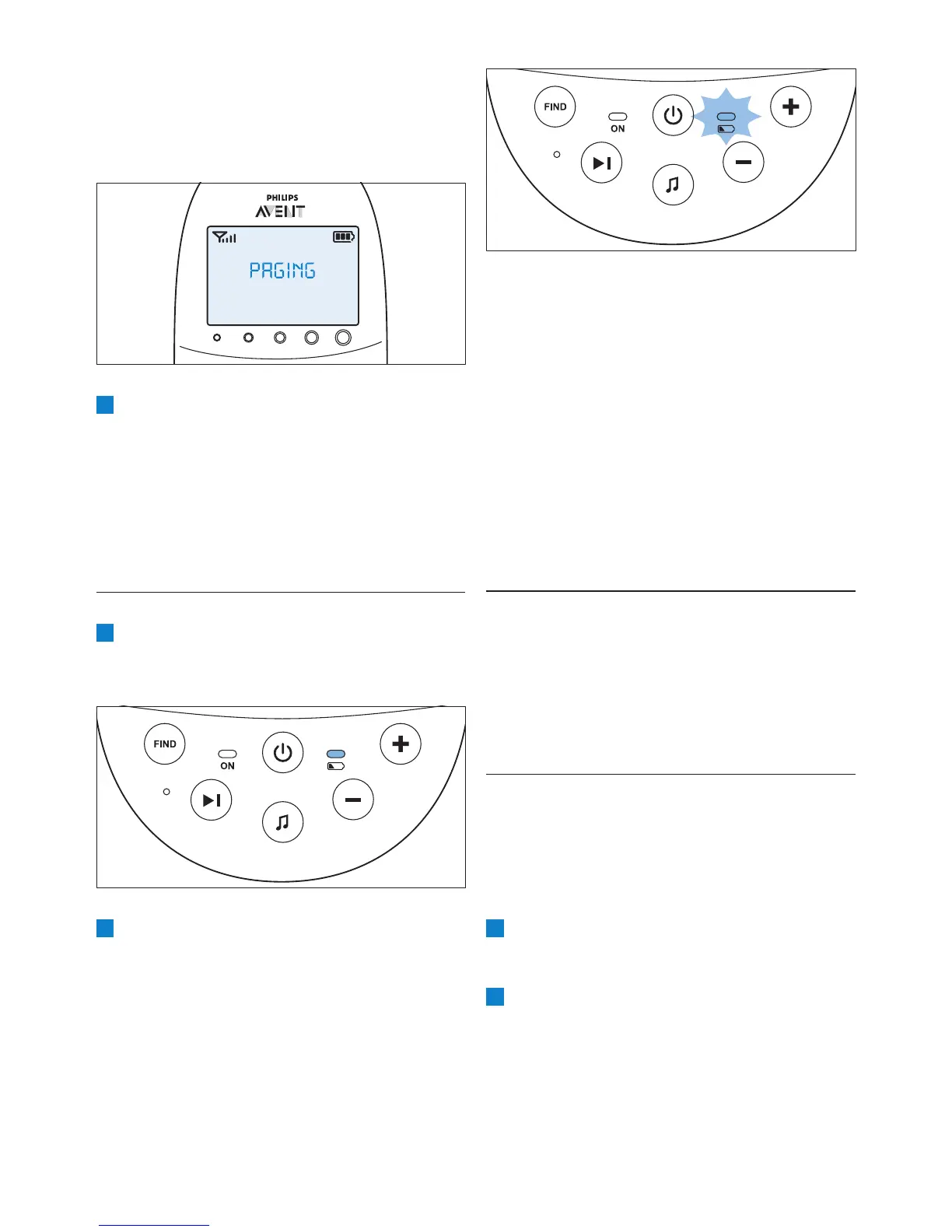 PHILIPS
AVENT
PAGING

FIND
ON

FIND
ON