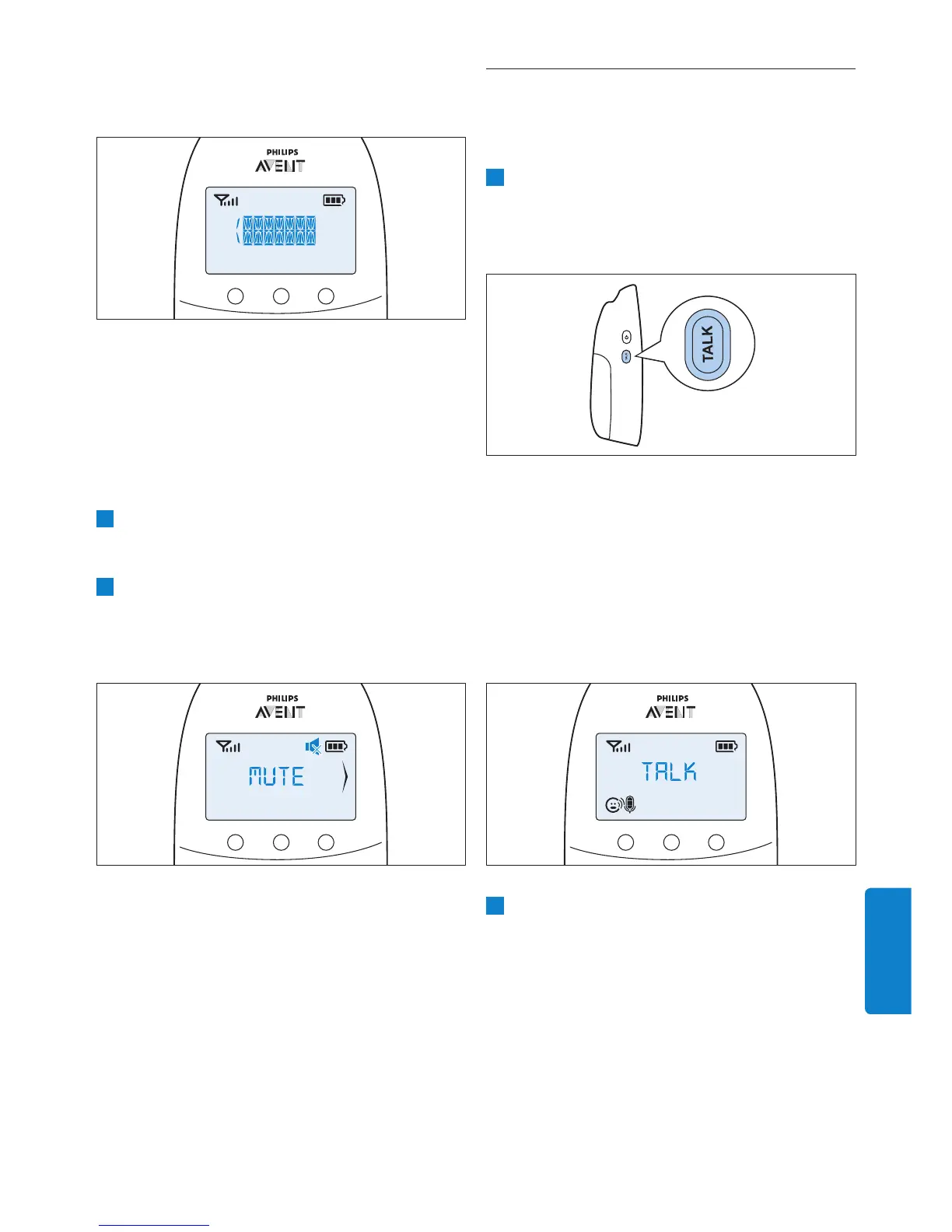 PHILIPS
AVENT

TALK

PHILIPS
AVENT
MUTE

PHILIPS
AVENT
TALK