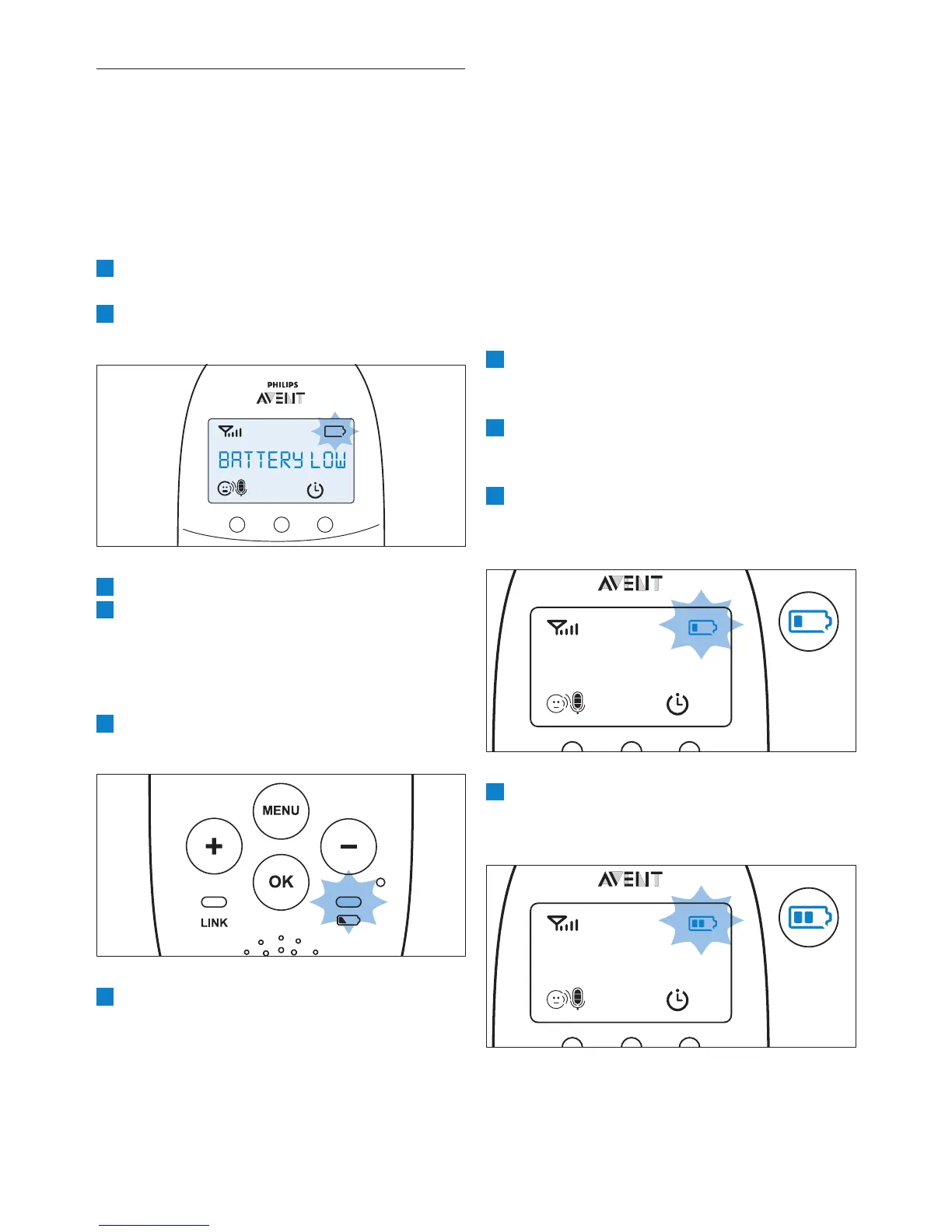 PHILIPS
AVENT

BATTERY LOW

MENU
+
−
OK
LINK

AVENT

AVENT