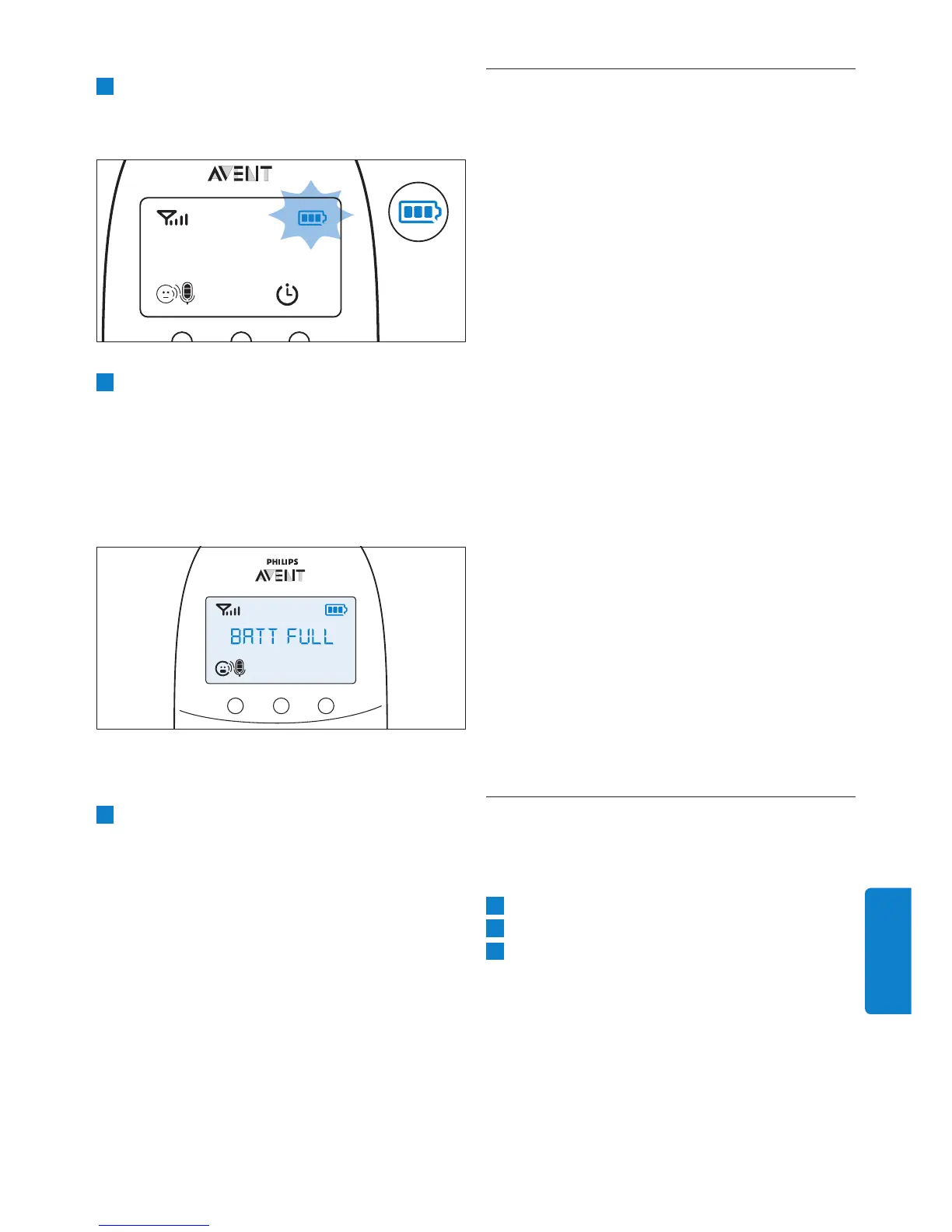 AVENT

PHILIPS
AVENT
BATT FULL