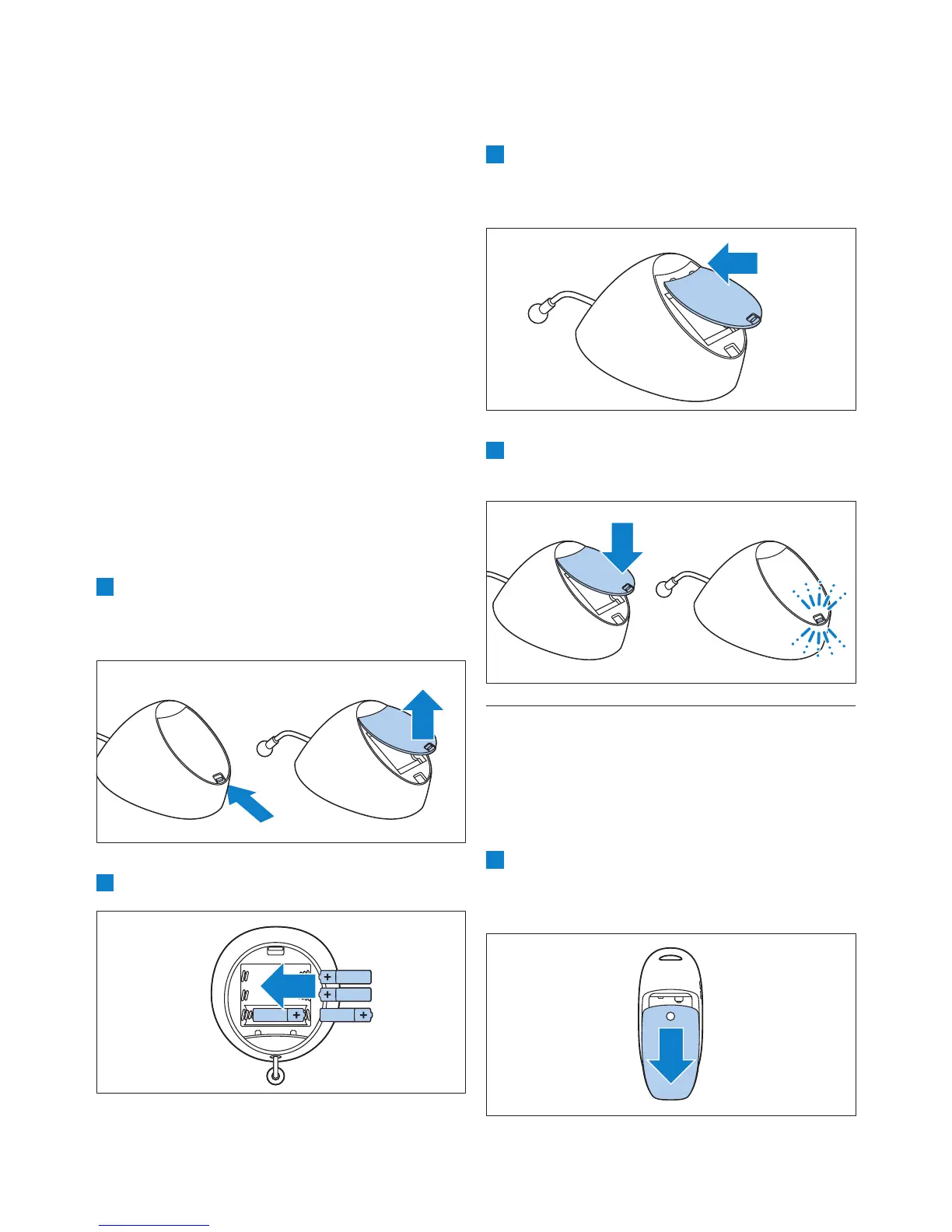 +
+
+
+