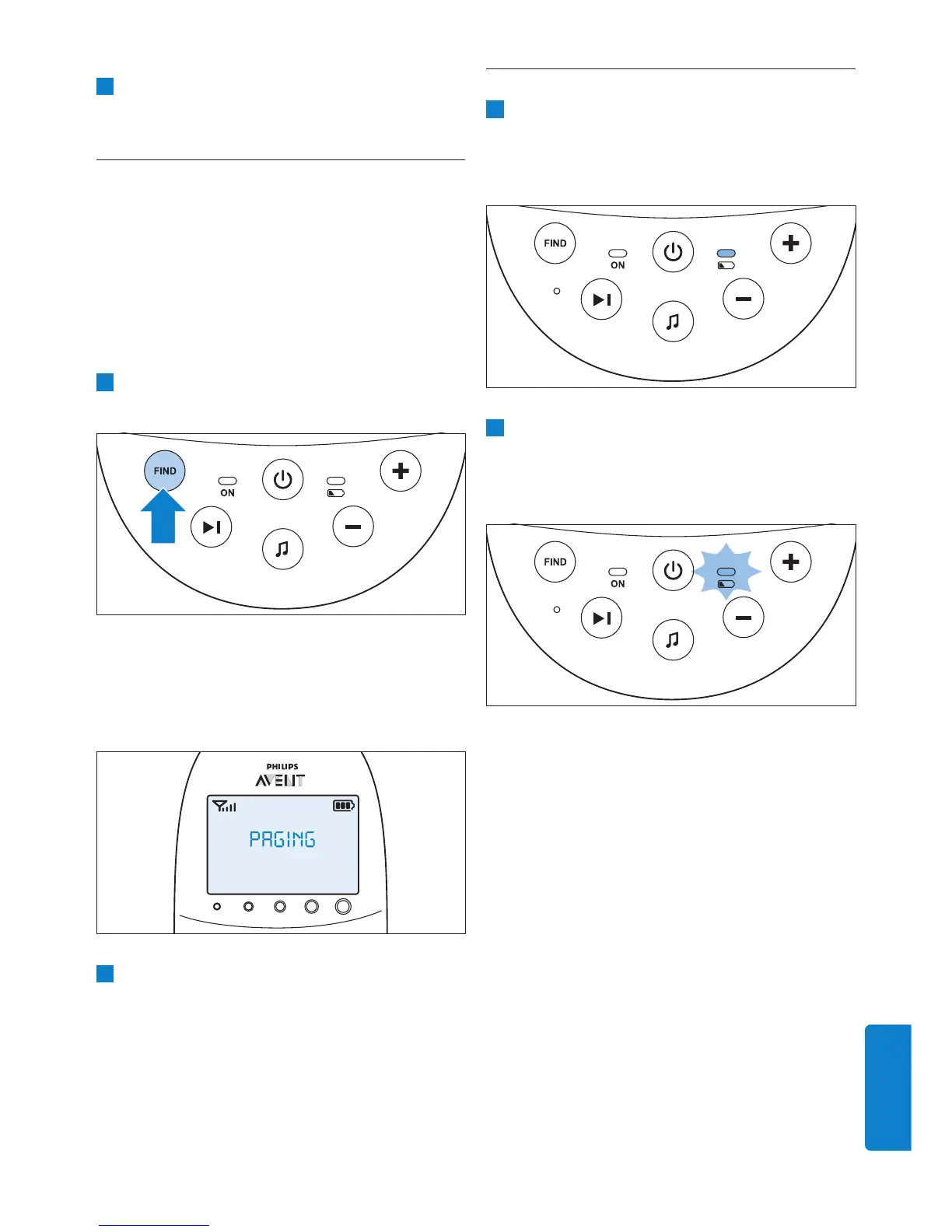 FIND

ON

PHILIPS

AVENT

PAGING

FIND

ON

FIND

ON