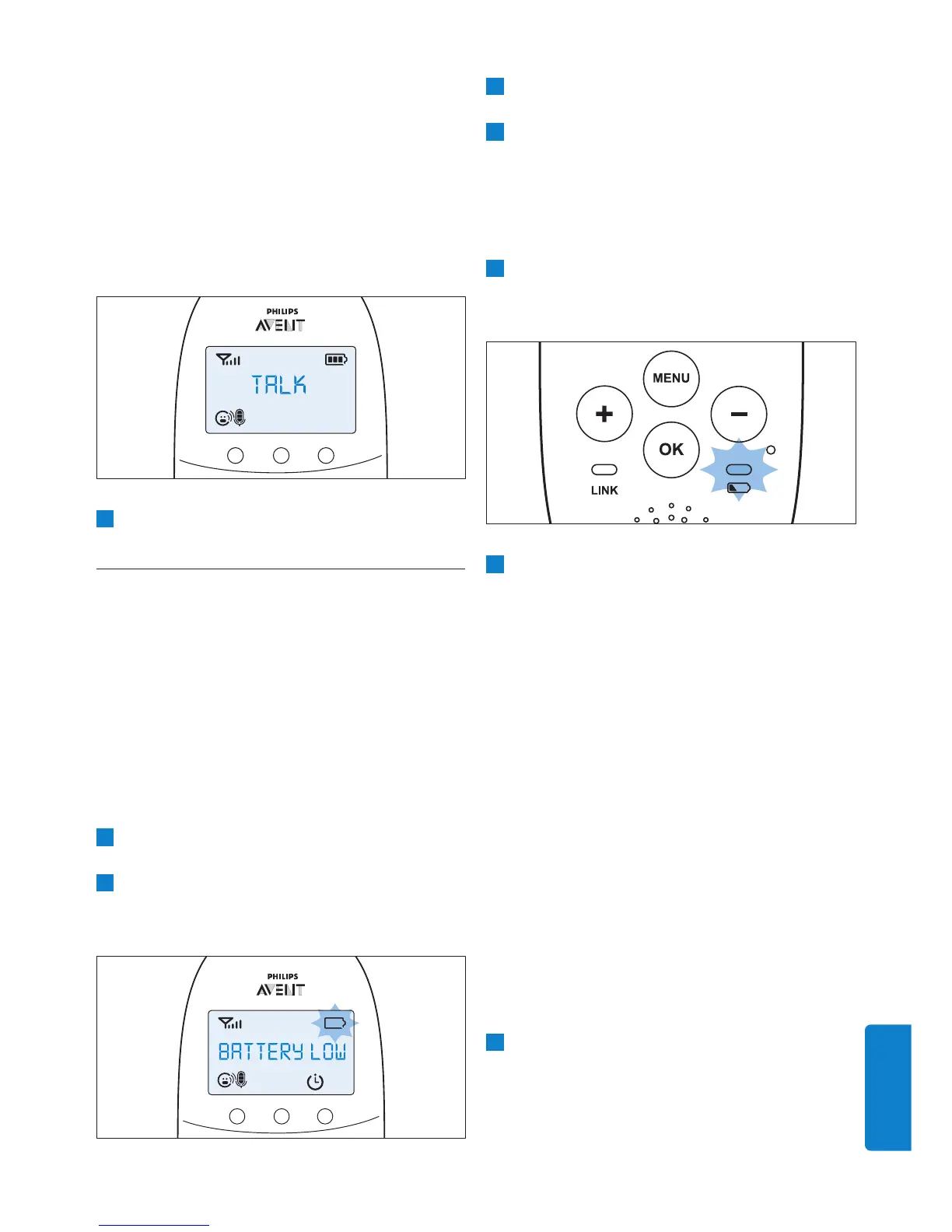 PHILIPS
AVENT
TALK

MENU
+
−
OK
LINK

PHILIPS
AVENT
BATTERY LOW