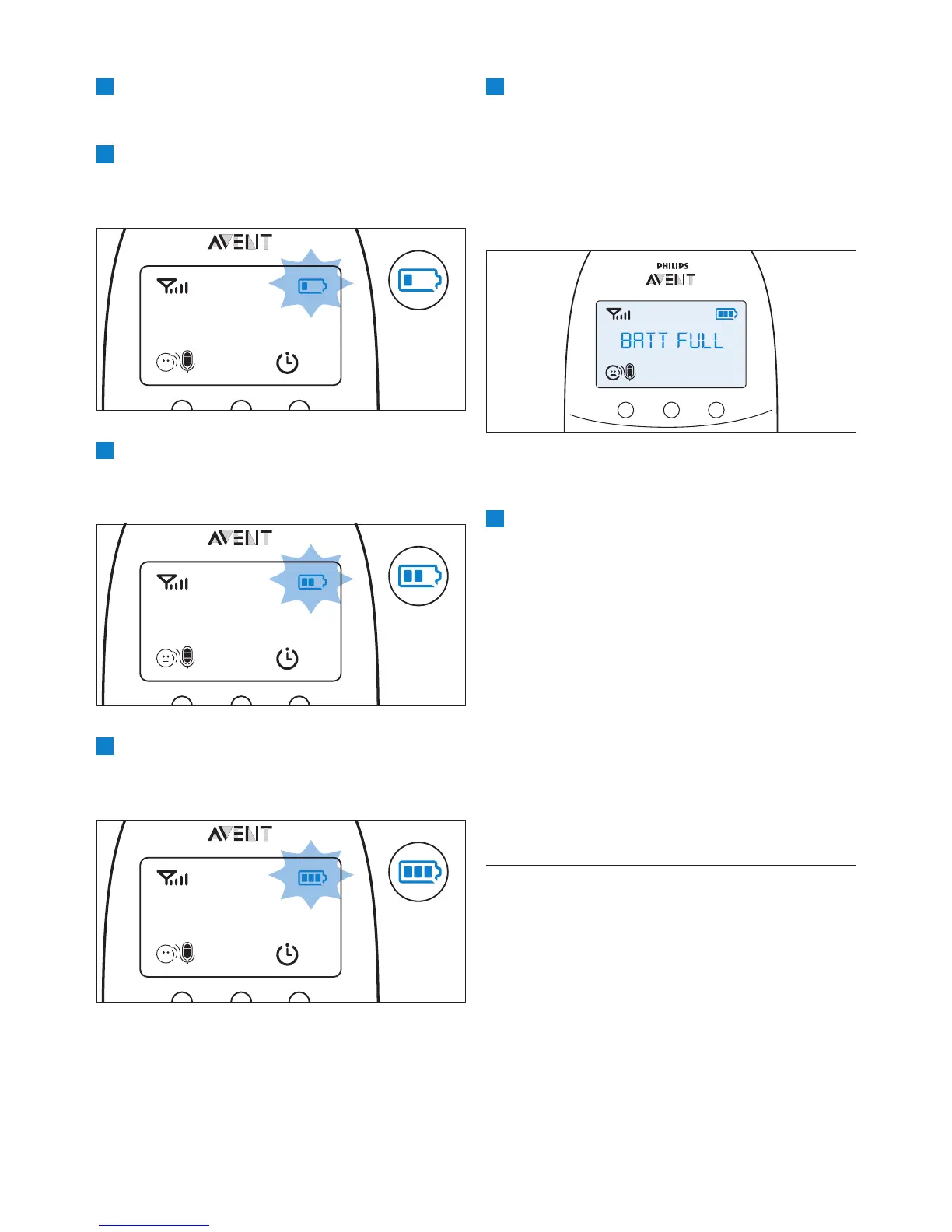 AVENT

AVENT

AVENT

PHILIPS
AVENT

BATT FULL