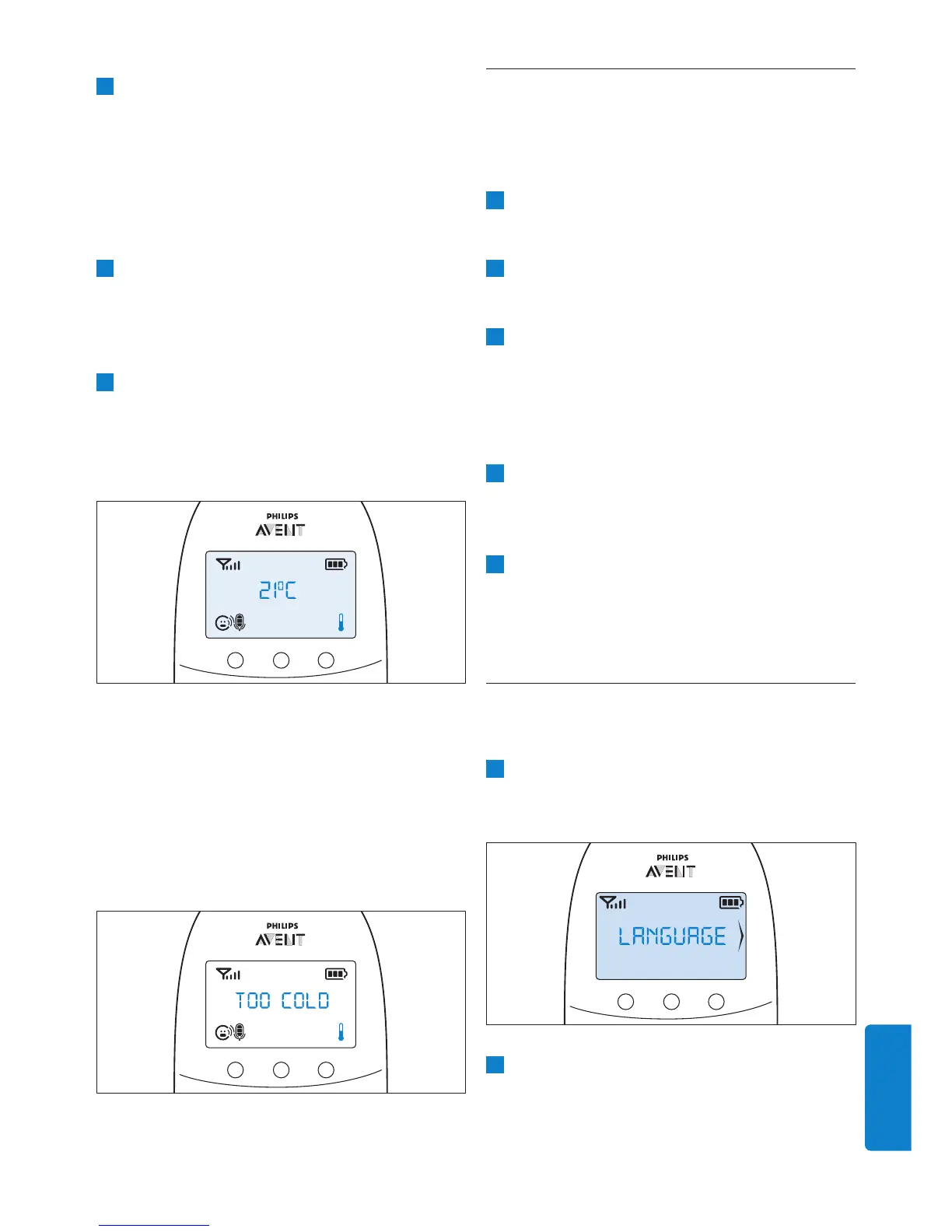 PHILIPS
AVENT
21°C

PHILIPS
AVENT
TOO COLD

PHILIPS
AVENT
LANGUAGE