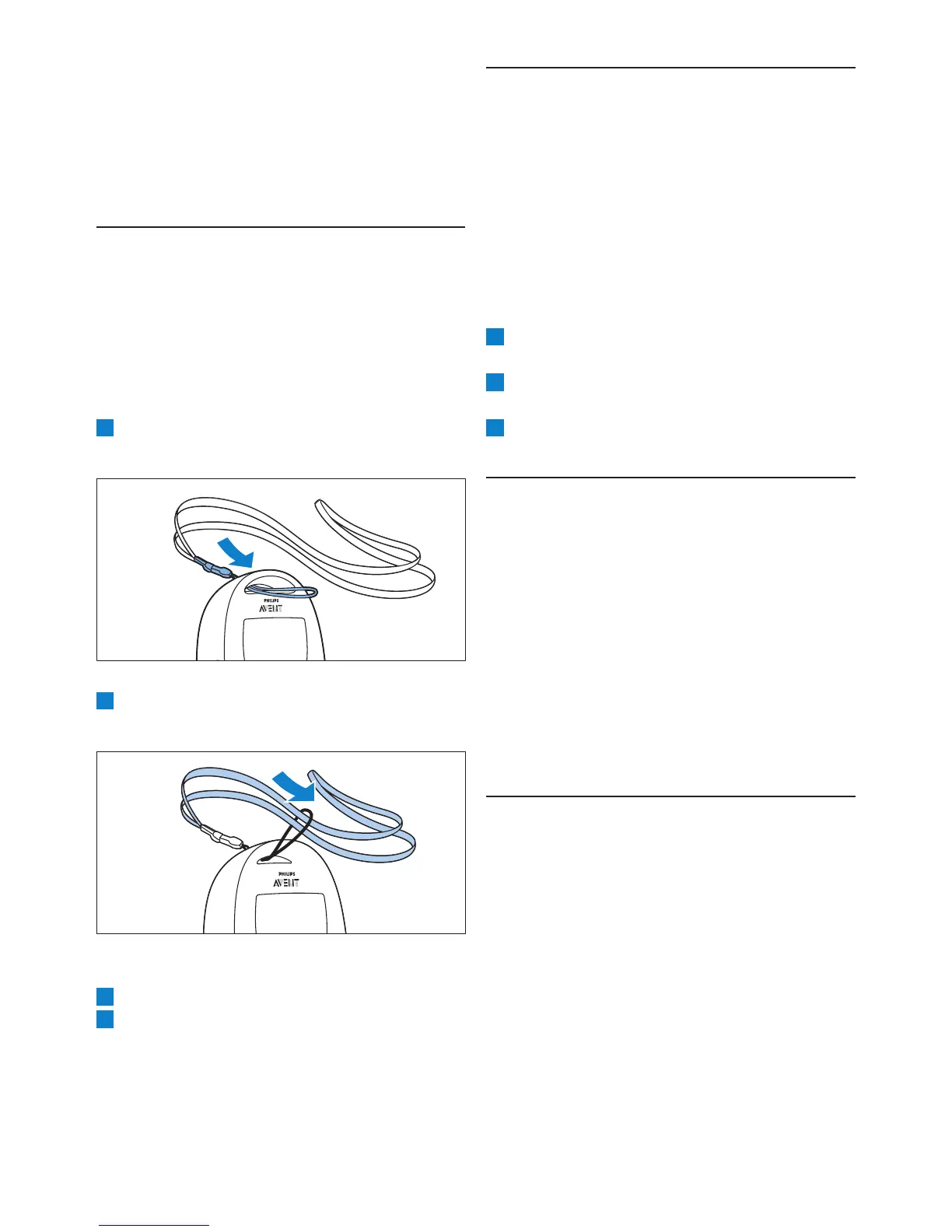 PHILIPS
AVENT

PHILIPS
AVENT