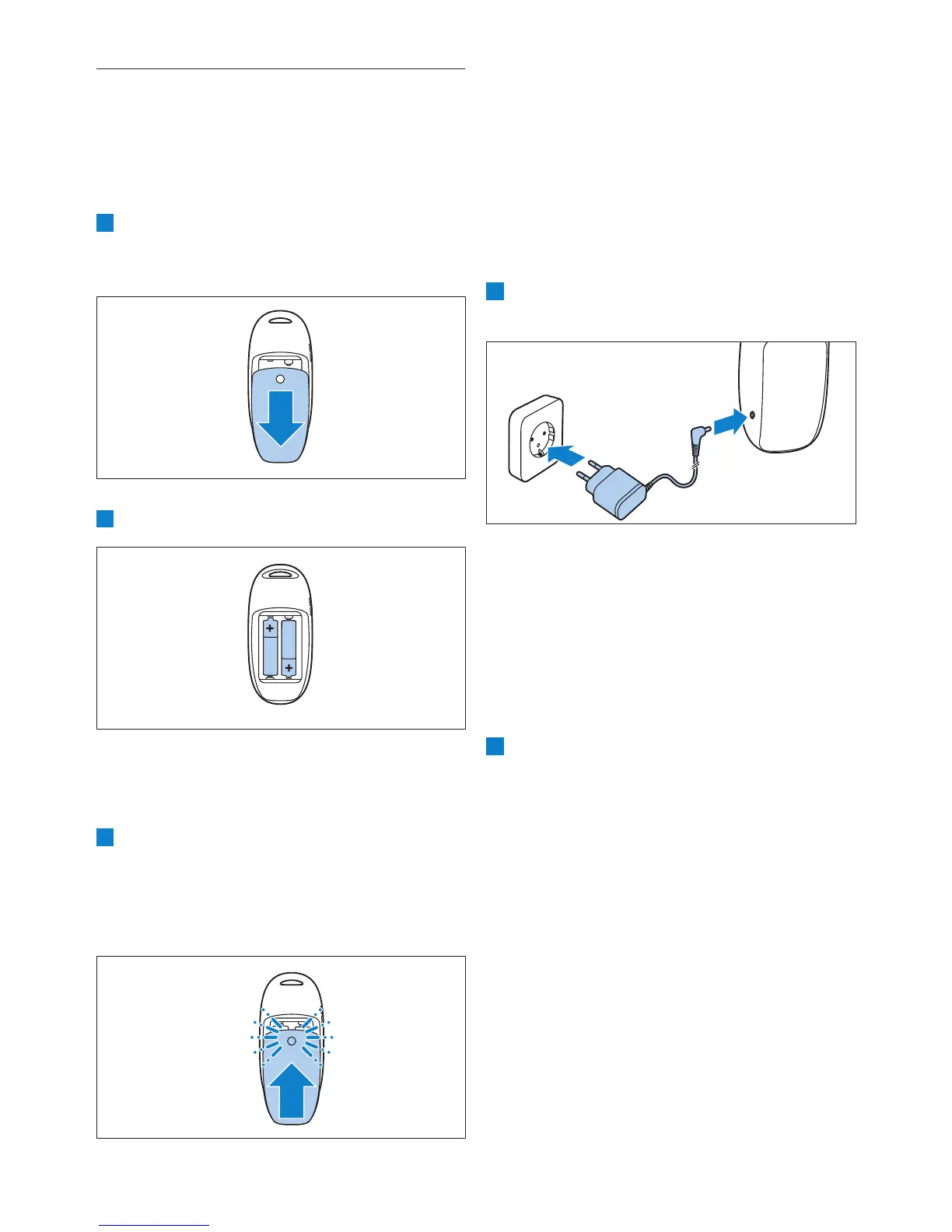 +

+