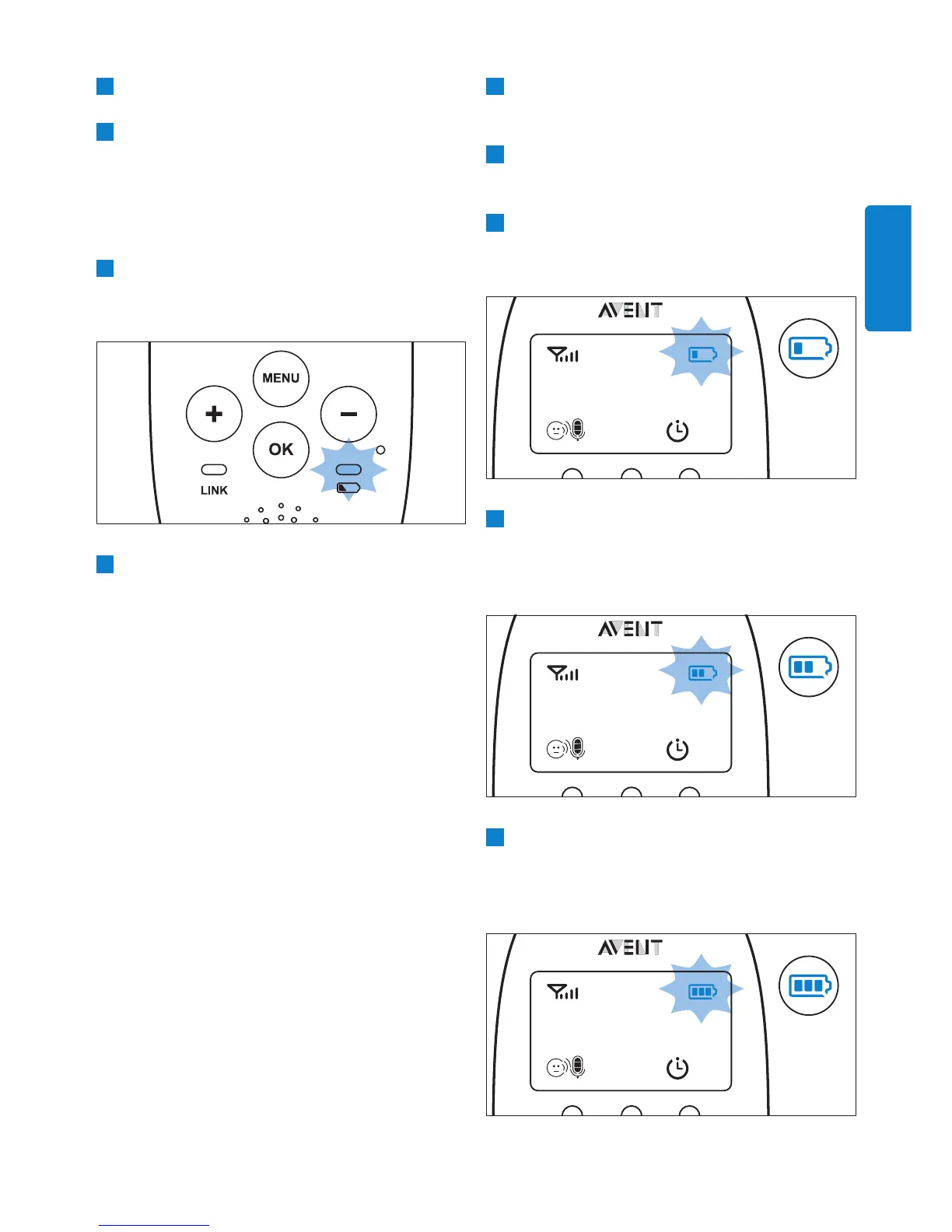 MENU

+

−

OK

LINK

AVENT

AVENT

AVENT