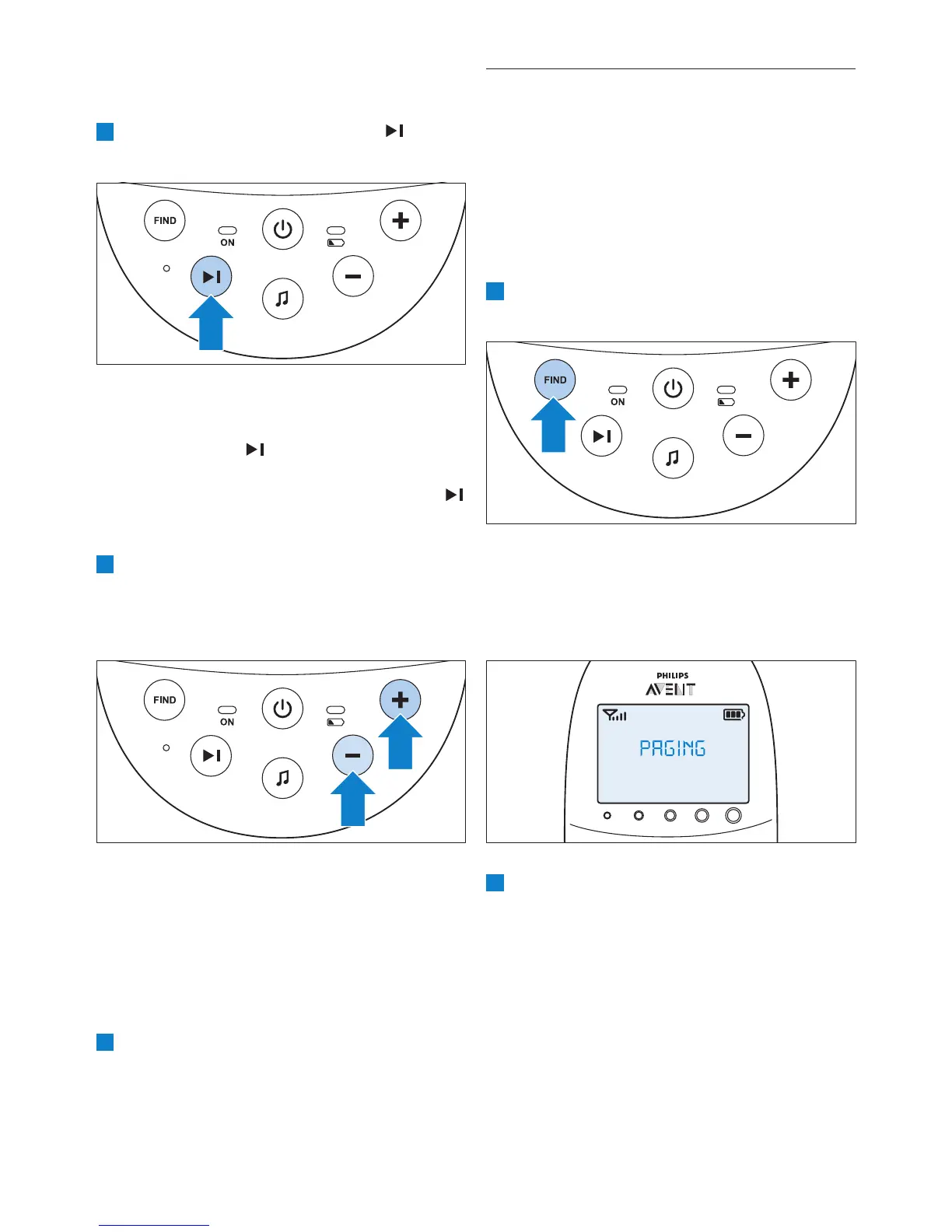 FIND

ON

FIND

ON

FIND

ON

PHILIPS

AVENT

PAGING